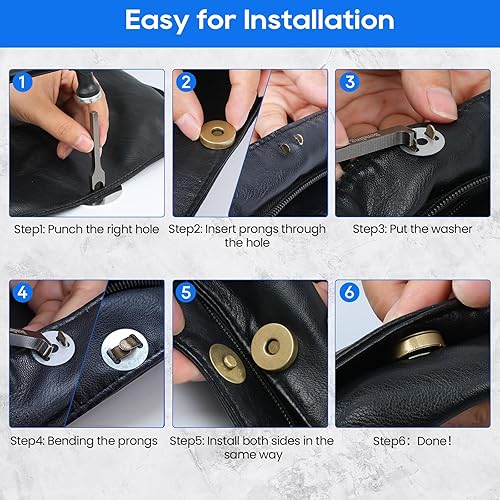 Easy for Installation

1

Step1: Punch the right hole

2

Step2: Insert prongs through the hole

3

Step3: Put the washer

4

Step4: Bending the prongs

5

Step5: Install both sides in the same way

6

Step6：Done！