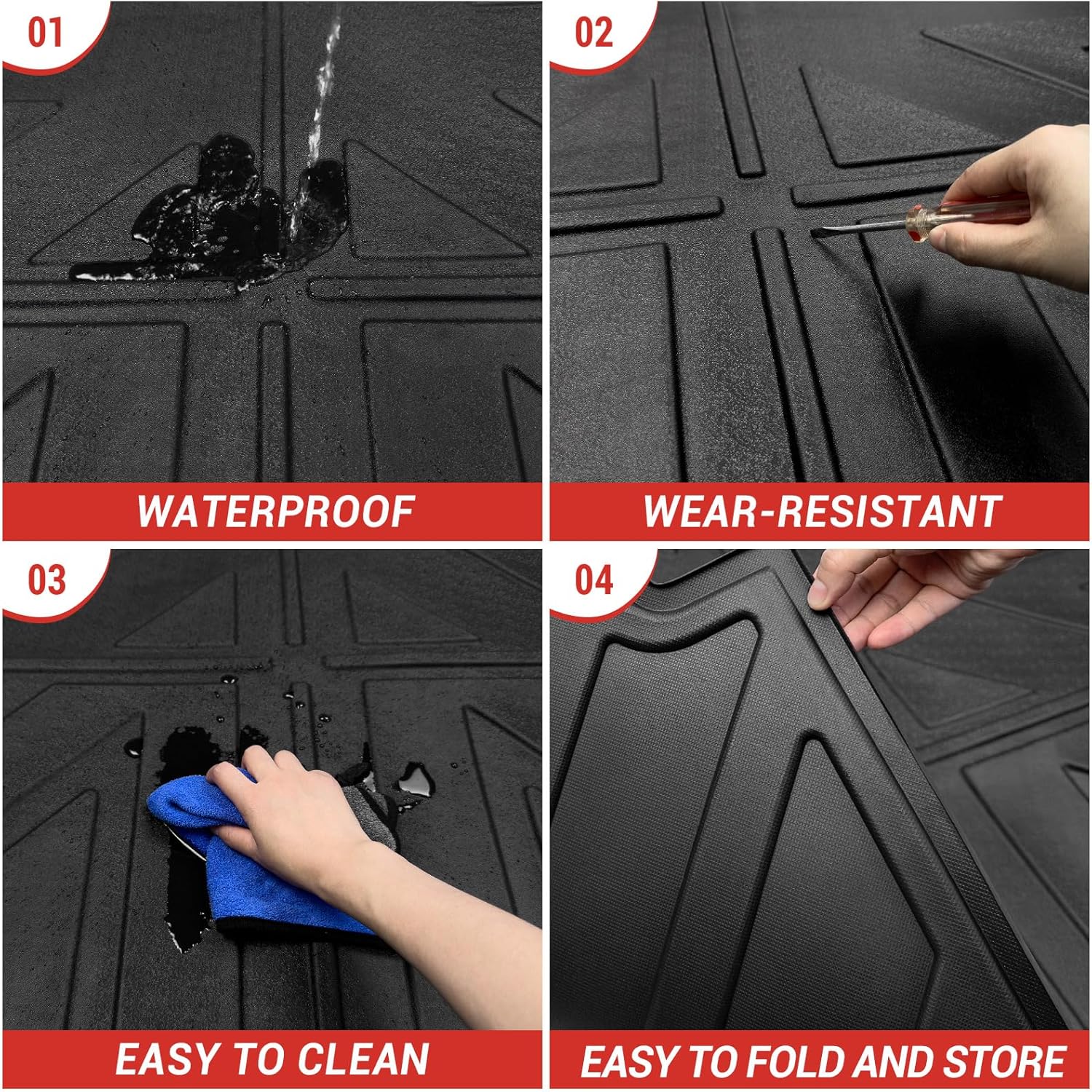 01

WATERPROOF

02

WEAR-RESISTANT

03

EASY TO CLEAN

04

EASY TO FOLD AND STORE