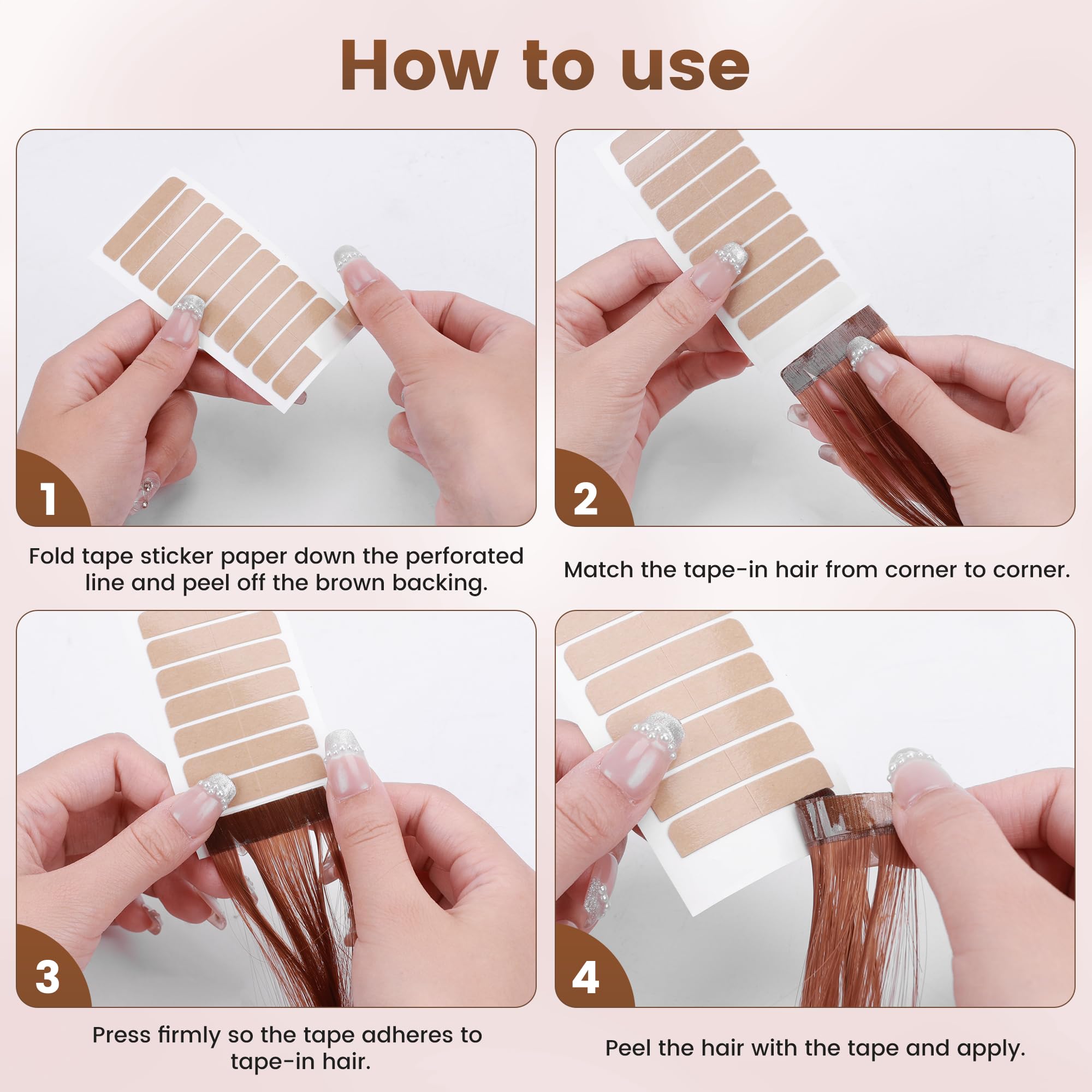 How to use

1

Fold tape sticker paper down the perforated line and peel off the brown backing.

2

Match the tape-in hair from corner to corner.

3

Press firmly so the tape adheres to tape-in hair.

4

Peel the hair with the tape and apply.