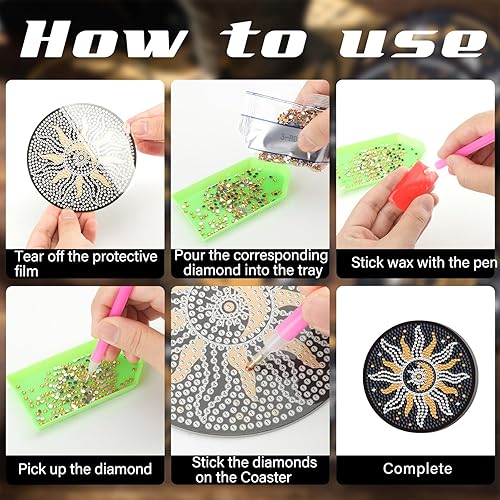 How to use

Tear off the protective film

Pour the corresponding diamond into the tray

Stick wax with the pen

Pick up the diamond

Stick the diamonds on the Coaster

Complete