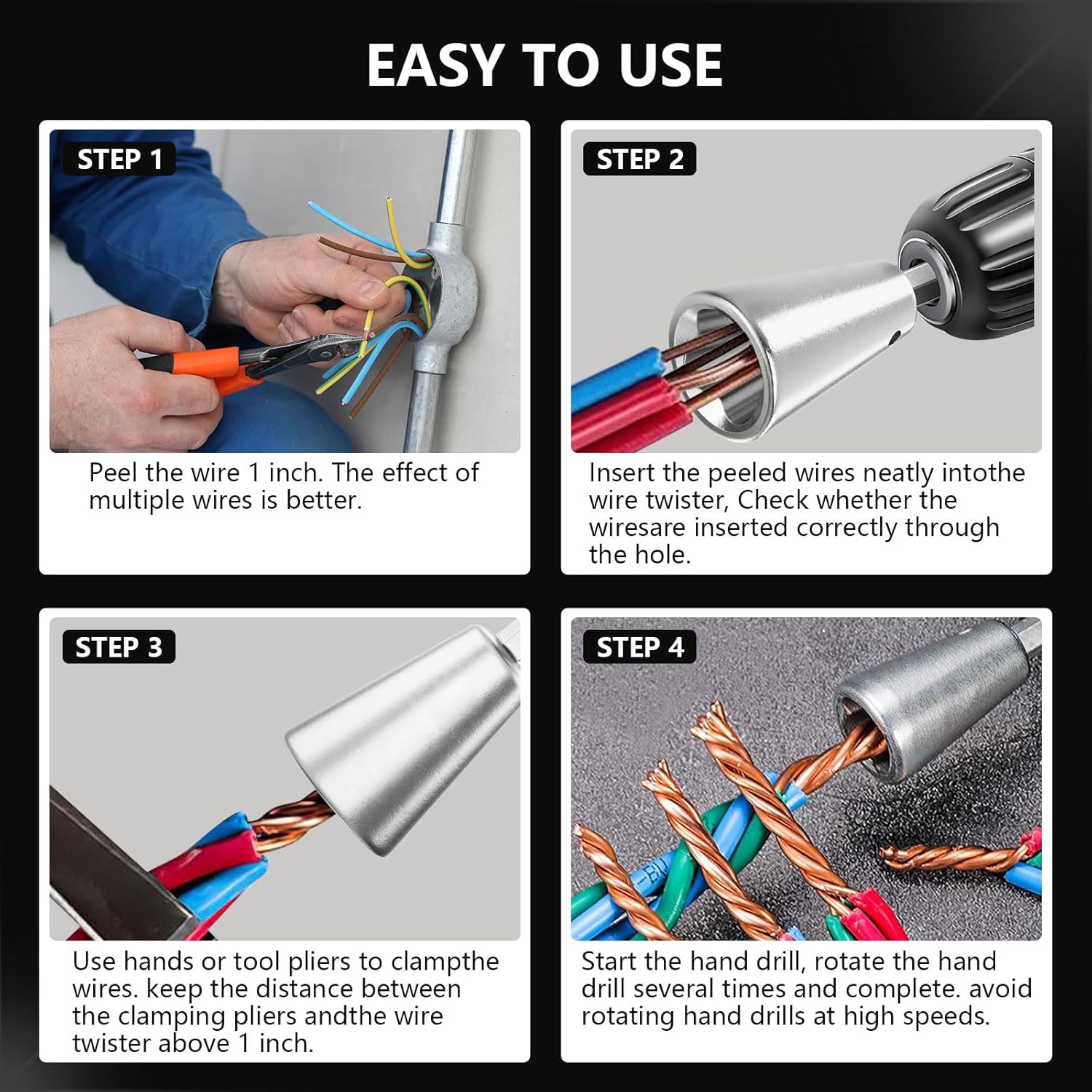 EASY TO USE

STEP 1

Peel the wire 1 inch. The effect of multiple wires is better.

STEP 2

Insert the peeled wires neatly intothe wire twister, Check whether the wiresare inserted correctly through the hole.

STEP 3

Use hands or tool pliers to clampthe wires. keep the distance between the clamping pliers andthe wire twister above 1 inch.

STEP 4

Start the hand drill, rotate the hand drill several times and complete. avoid rotating hand drills at high speeds.