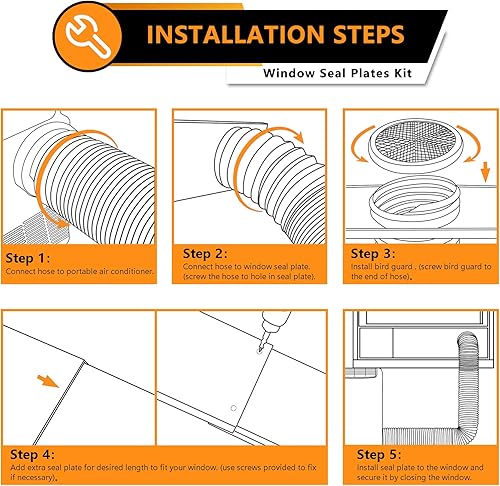 INSTALLATION STEPS

Window Seal Plates Kit

Step 1:
Connect hose to portable air conditioner.

Step 2:
Connect hose to window seal plate. (screw the hose to hole in seal plate).

Step 3:
Install bird guard . (screw bird guard to the end of hose).

Step 4:
Add extra seal plate for desired length to fit your window. (use screws provided to fix if necessary).

Step 5:
Install seal plate to the window and secure it by closing the window.