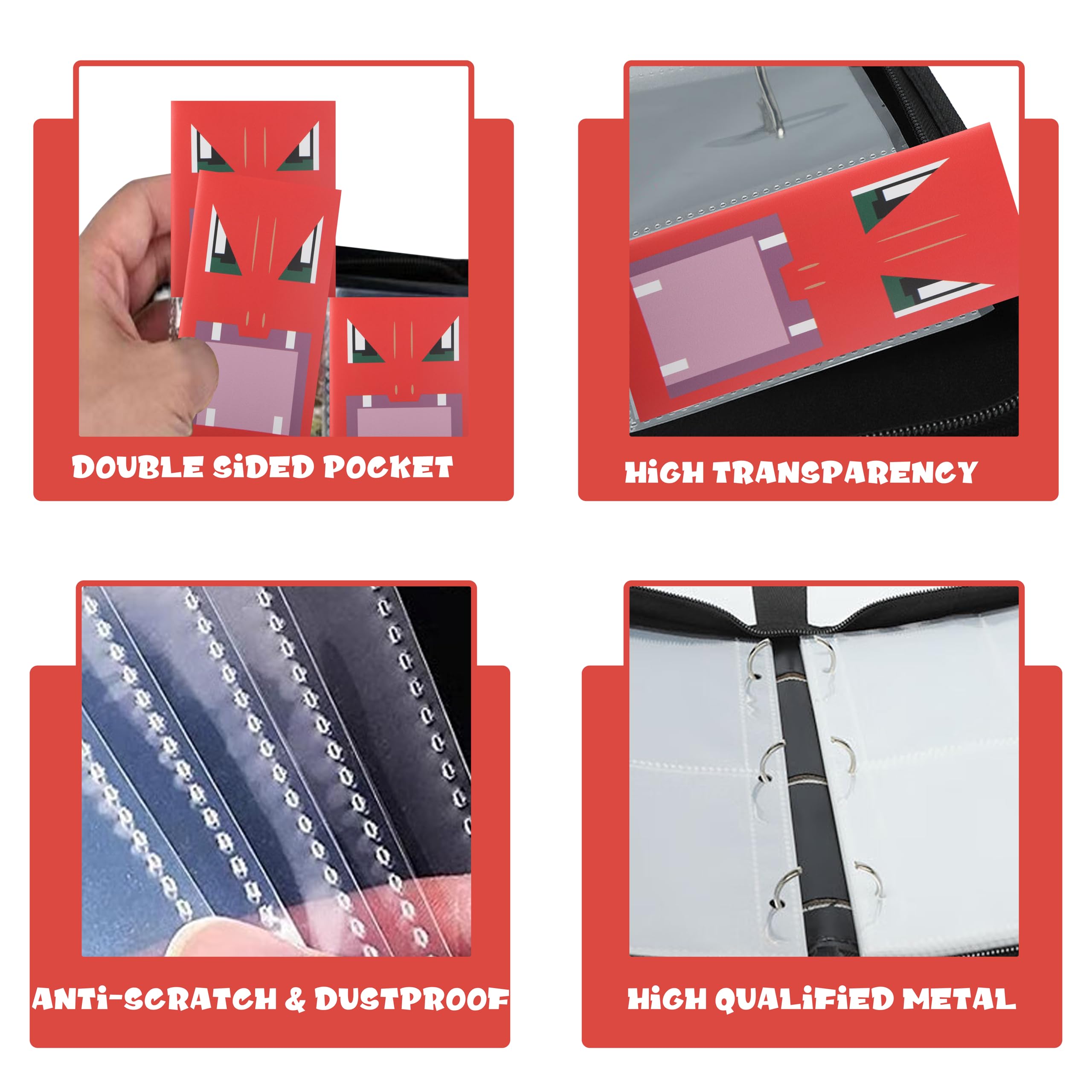 DOUBLE SiDED POCKET

HiGH TRANSPARENCY

ANTi-SCRATCH & DUSTPROOF

HiGH QUALiFiED METAL