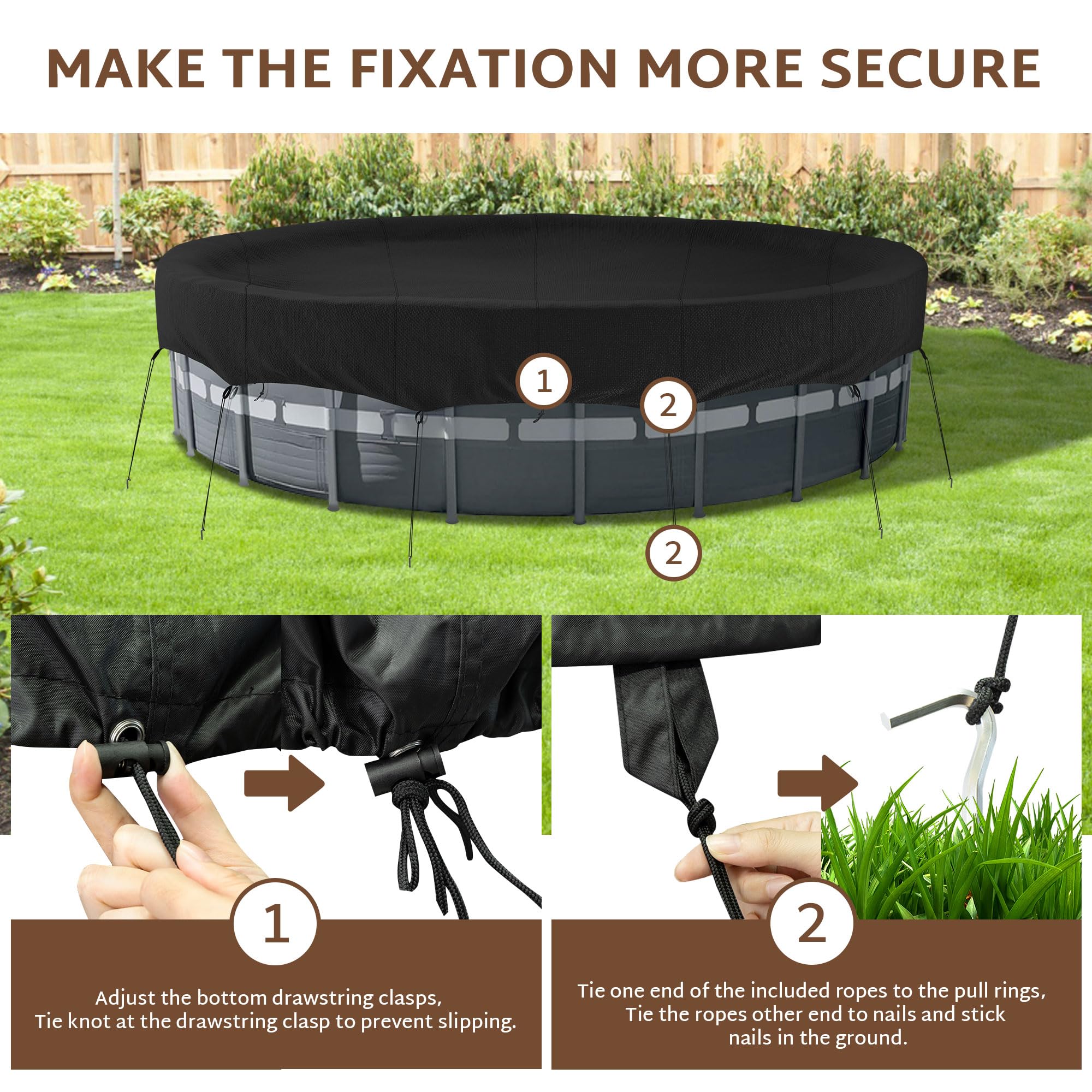 MAKE THE FIXATION MORE SECURE

1

2

2

1

Adjust the bottom drawstring clasps,
Tie knot at the drawstring clasp to prevent slipping.

2

Tie one end of the included ropes to the pull rings,
Tie the ropes other end to nails and stick nails in the ground.