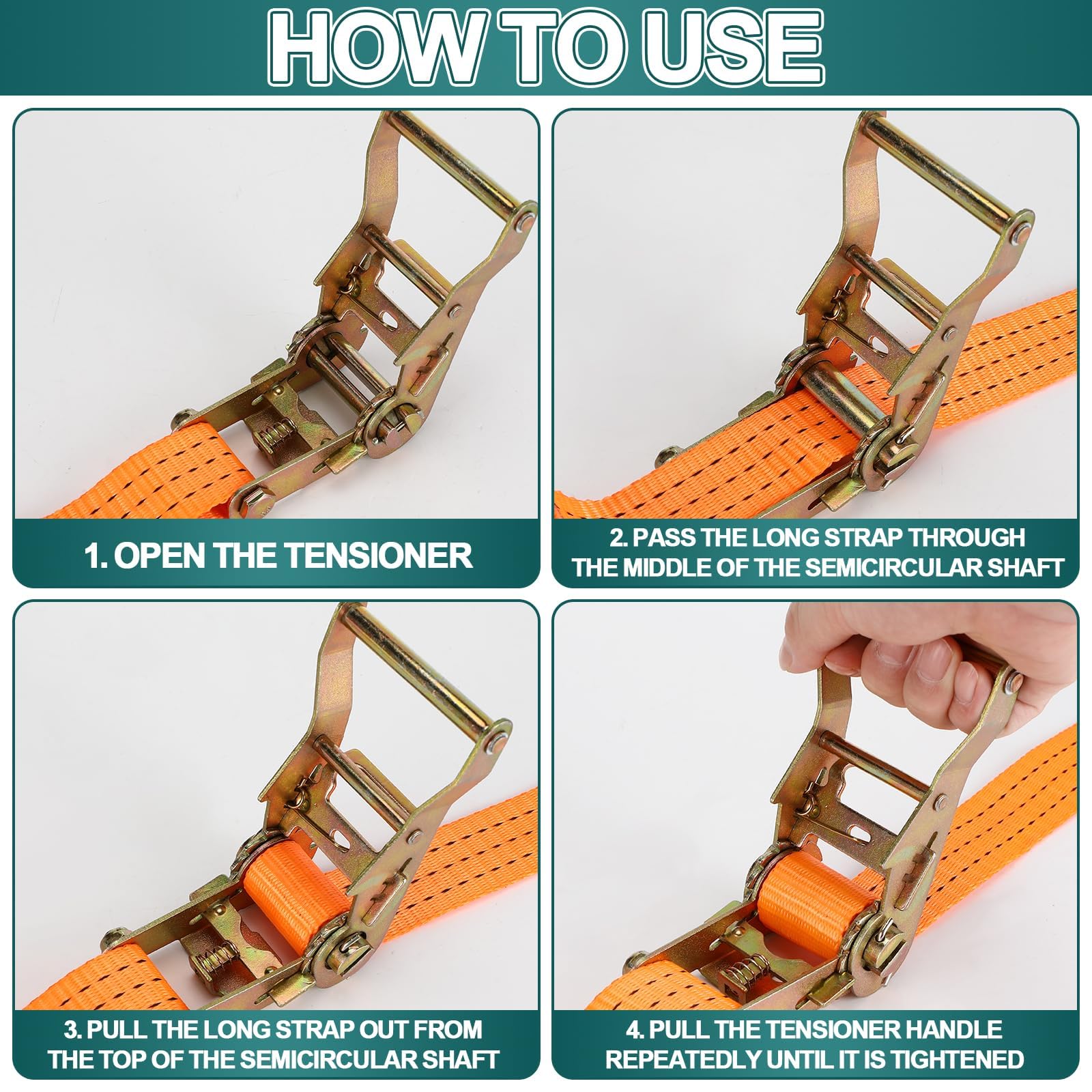 HOW TO USE

1. OPEN THE TENSIONER

2. PASS THE LONG STRAP THROUGH THE MIDDLE OF THE SEMICIRCULAR SHAFT

3. PULL THE LONG STRAP OUT FROM THE TOP OF THE SEMICIRCULAR SHAFT

4. PULL THE TENSIONER HANDLE REPEATEDLY UNTIL IT IS TIGHTENED