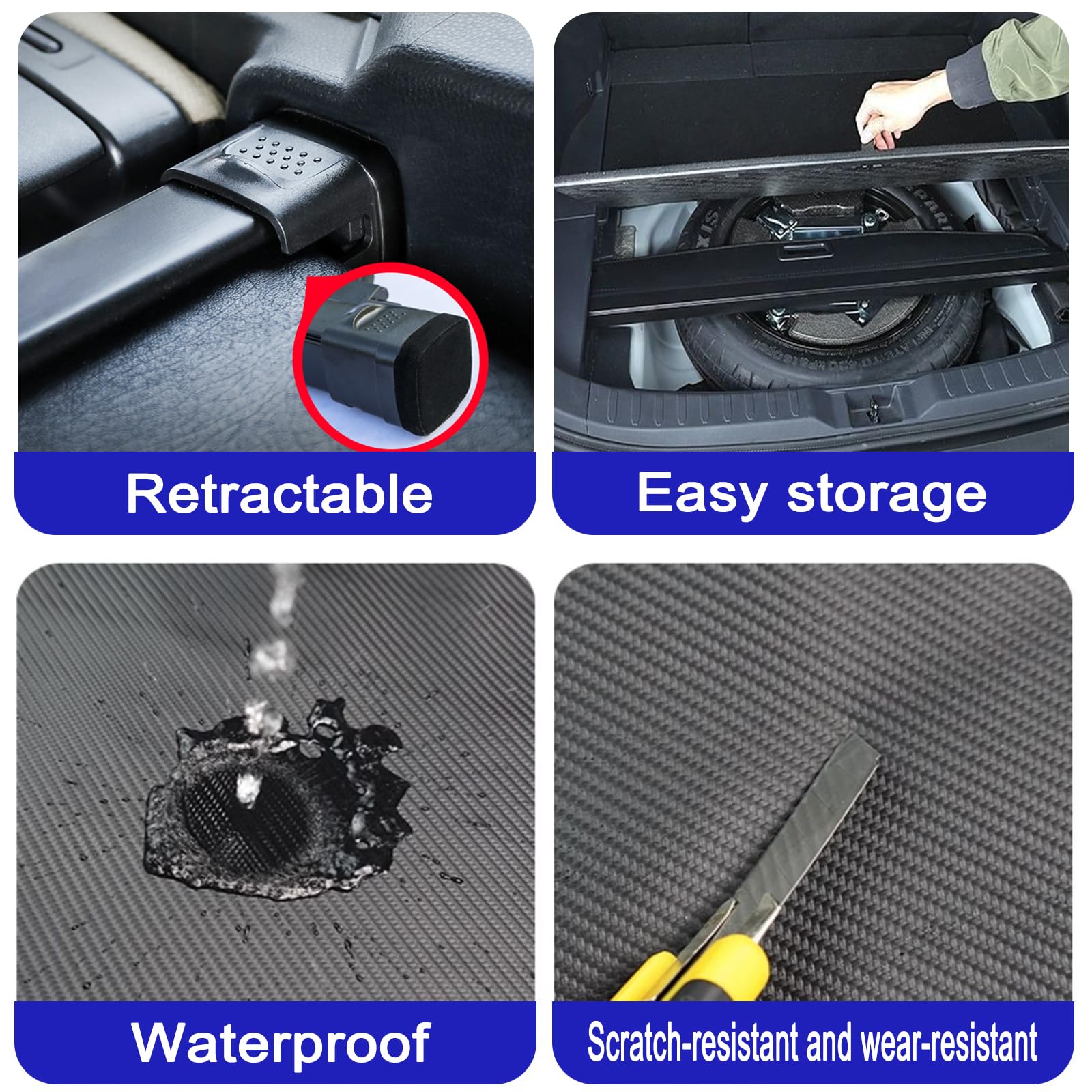 Retractable

Easy storage

Waterproof

Scratch-resistant and wear-resistant