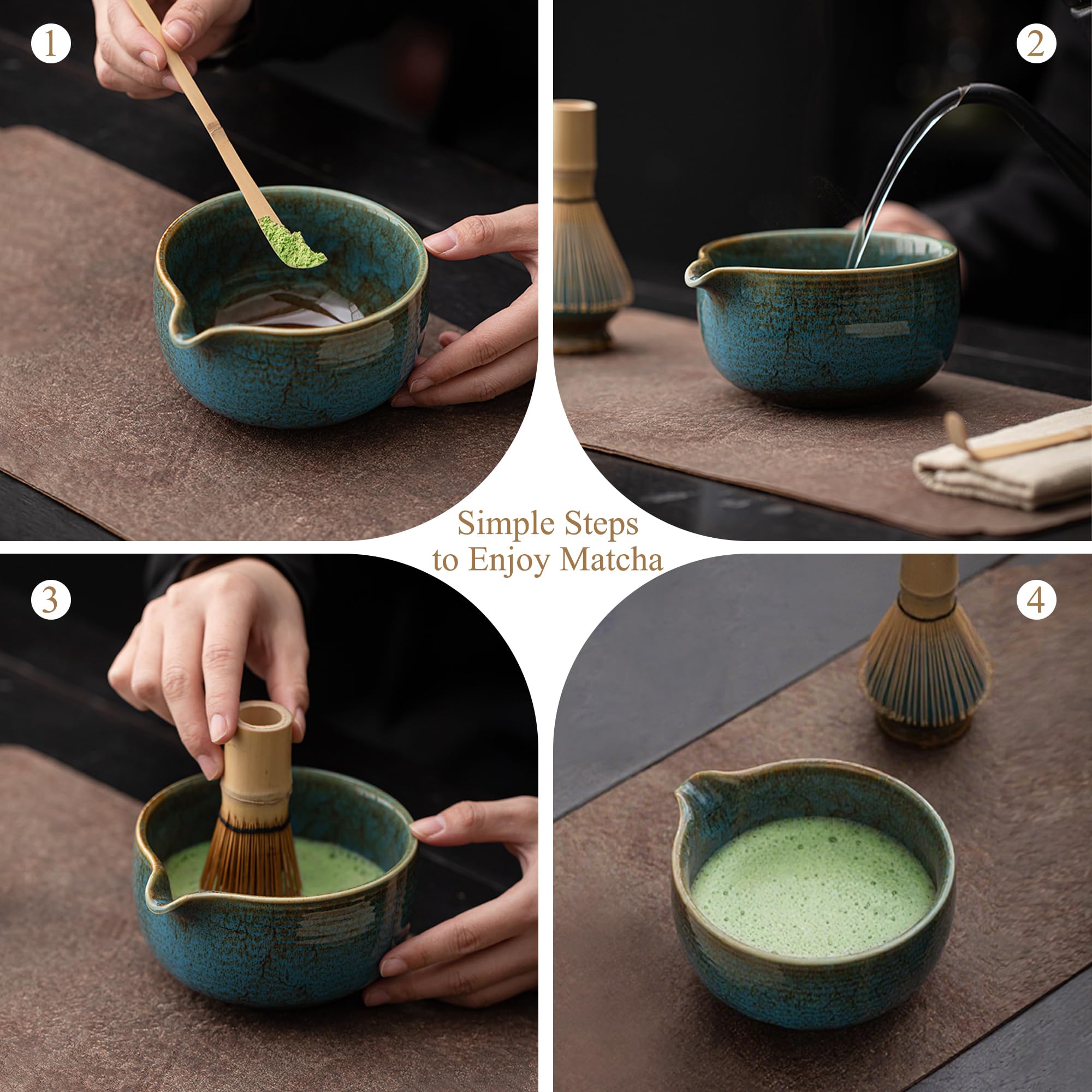 1

2

Simple Steps to Enjoy Matcha

3

4