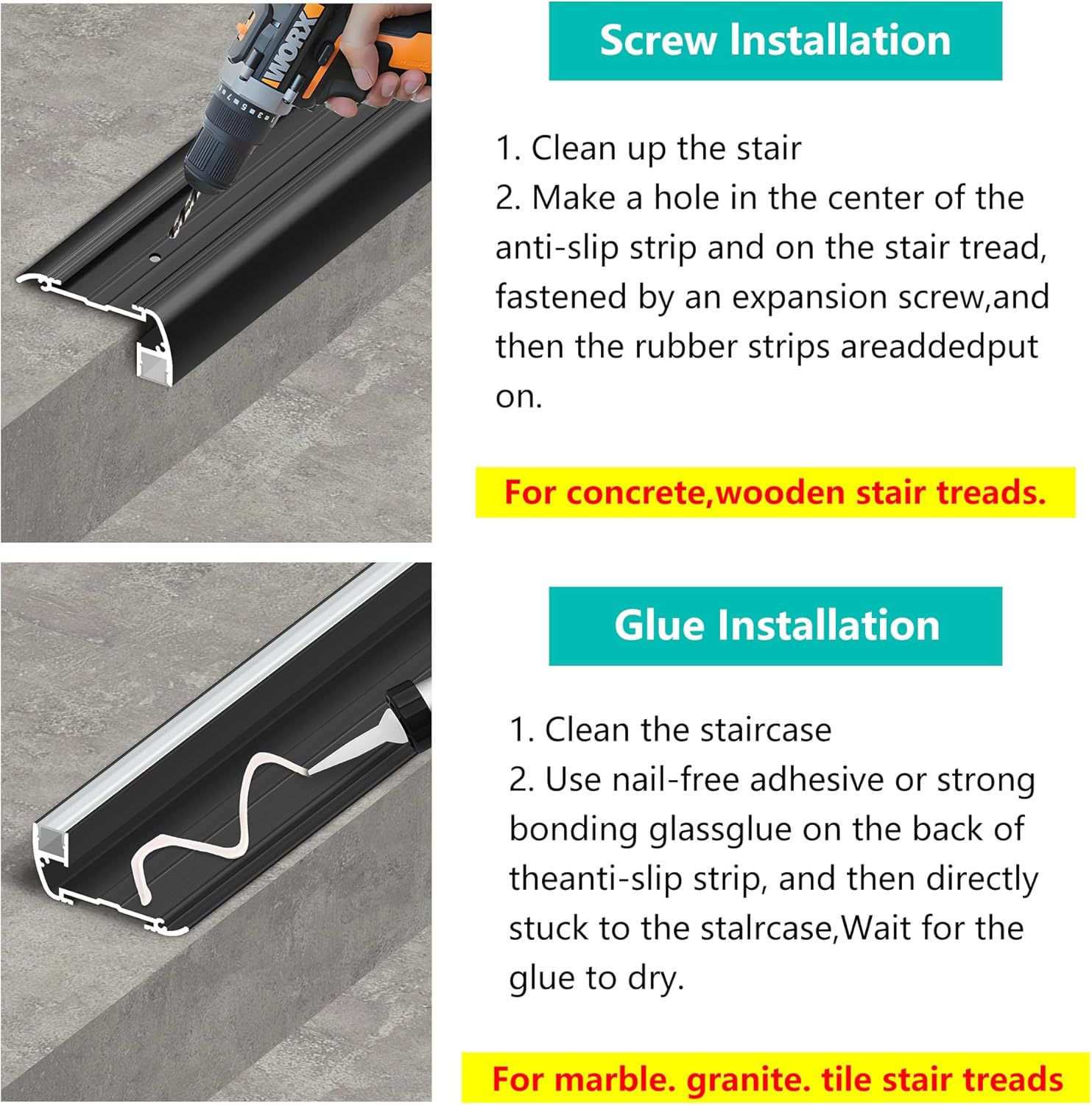 WORX

Screw Installation

1. Clean up the stair
2. Make a hole in the center of the anti-slip strip and on the stair tread, fastened by an expansion screw,and then the rubber strips areaddedput on.

For concrete,wooden stair treads.

Glue Installation

1. Clean the staircase
2. Use nail-free adhesive or strong bonding glassglue on the back of theanti-slip strip, and then directly stuck to the stalrcase,Wait for the glue to dry.

For marble. granite. tile stair treads