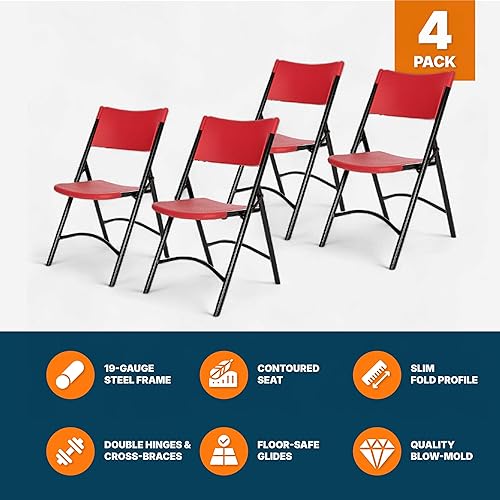 4
PACK

19-GAUGE
STEEL FRAME

CONTOURED
SEAT

SLIM
FOLD PROFILE

DOUBLE HINGES &
CROSS-BRACES

FLOOR-SAFE
GLIDES

QUALITY
BLOW-MOLD