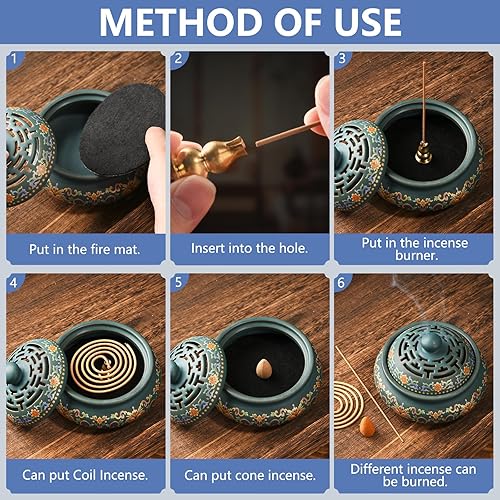 METHOD OF USE

1

Put in the fire mat.

2

Insert into the hole.

3

Put in the incense burner.

4

Can put Coil Incense.

5

Can put cone incense.

6

Different incense can be burned.