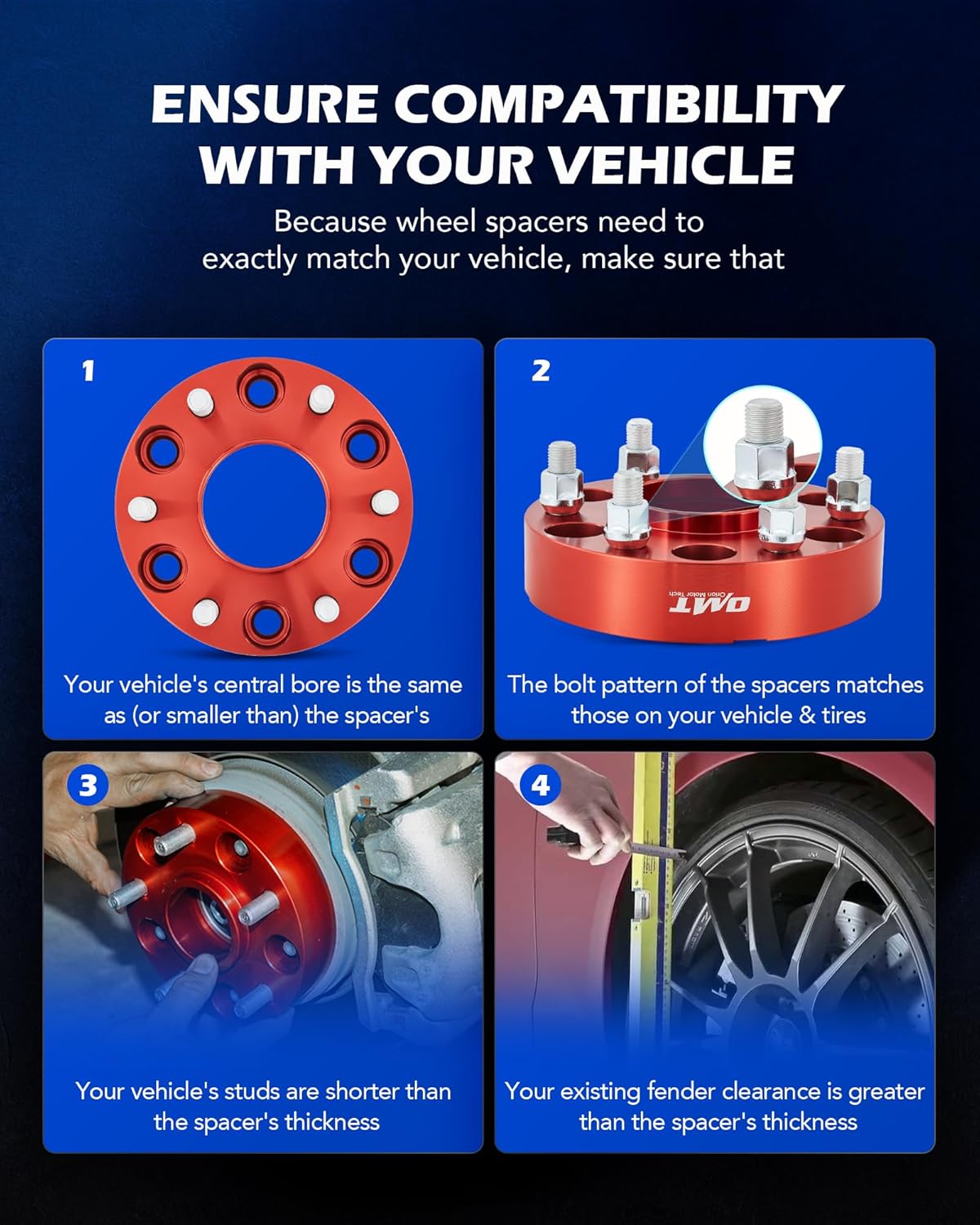 ENSURE COMPATIBILITY WITH YOUR VEHICLE

Because wheel spacers need to exactly match your vehicle, make sure that

1

Your vehicle's central bore is the same as (or smaller than) the spacer's

2

OMT Orion Motor Tech

The bolt pattern of the spacers matches those on your vehicle & tires

3

Your vehicle's studs are shorter than the spacer's thickness

4

Your existing fender clearance is greater than the spacer's thickness