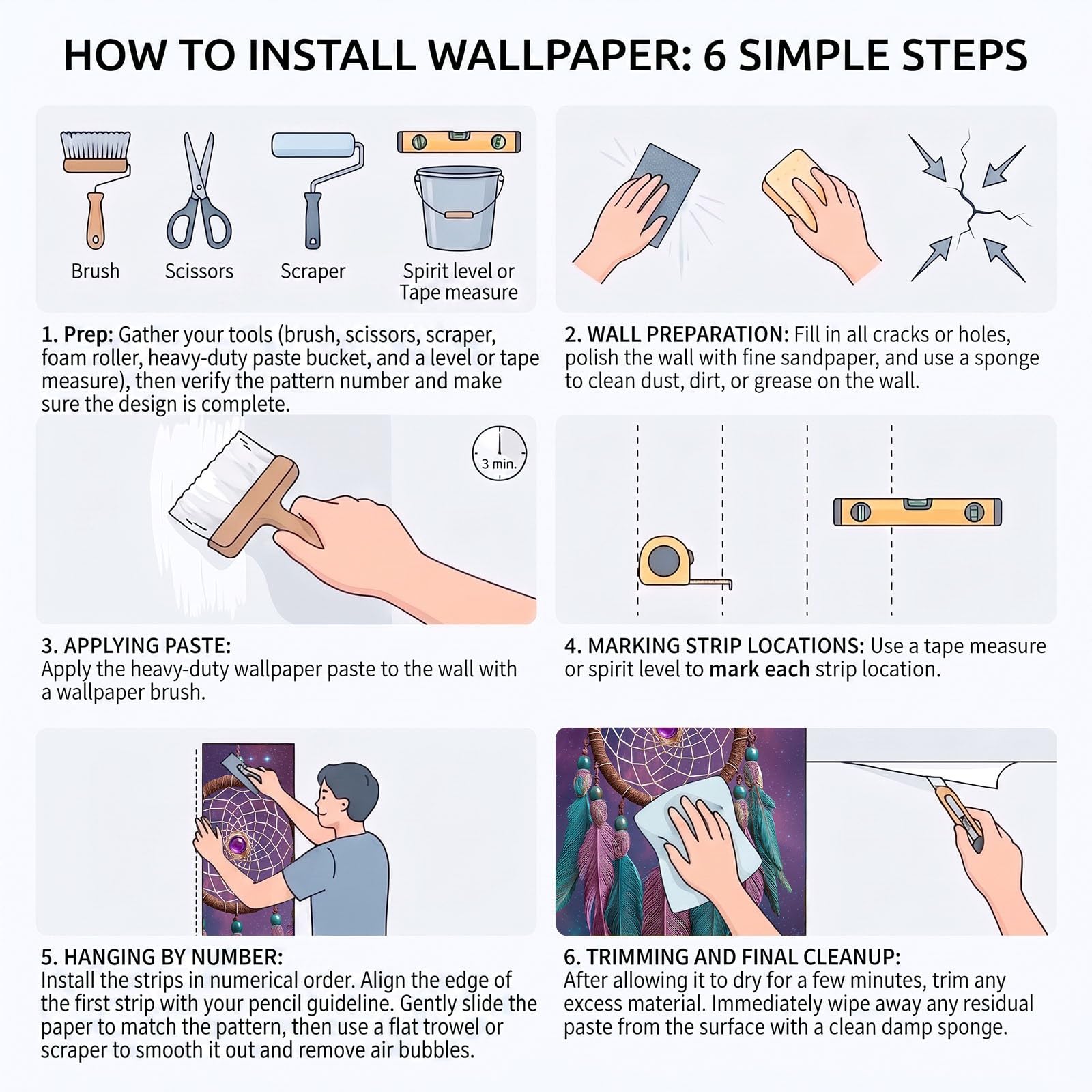 HOW TO INSTALL WALLPAPER: 6 SIMPLE STEPS

Brush

Scissors

Scraper

Spirit level or Tape measure

1. Prep: Gather your tools (brush, scissors, scraper, foam roller, heavy-duty paste bucket, and a level or tape measure), then verify the pattern number and make sure the design is complete.

2. WALL PREPARATION: Fill in all cracks or holes, polish the wall with fine sandpaper, and use a sponge to clean dust, dirt, or grease on the wall.

3 min.

3. APPLYING PASTE:
Apply the heavy-duty wallpaper paste to the wall with a wallpaper brush.

4. MARKING STRIP LOCATIONS: Use a tape measure or spirit level to mark each strip location.

5. HANGING BY NUMBER:
Install the strips in numerical order. Align the edge of the first strip with your pencil guideline. Gently slide the paper to match the pattern, then use a flat trowel or scraper to smooth it out and remove air bubbles.

6. TRIMMING AND FINAL CLEANUP:
After allowing it to dry for a few minutes, trim any excess material. Immediately wipe away any residual paste from the surface with a clean damp sponge.