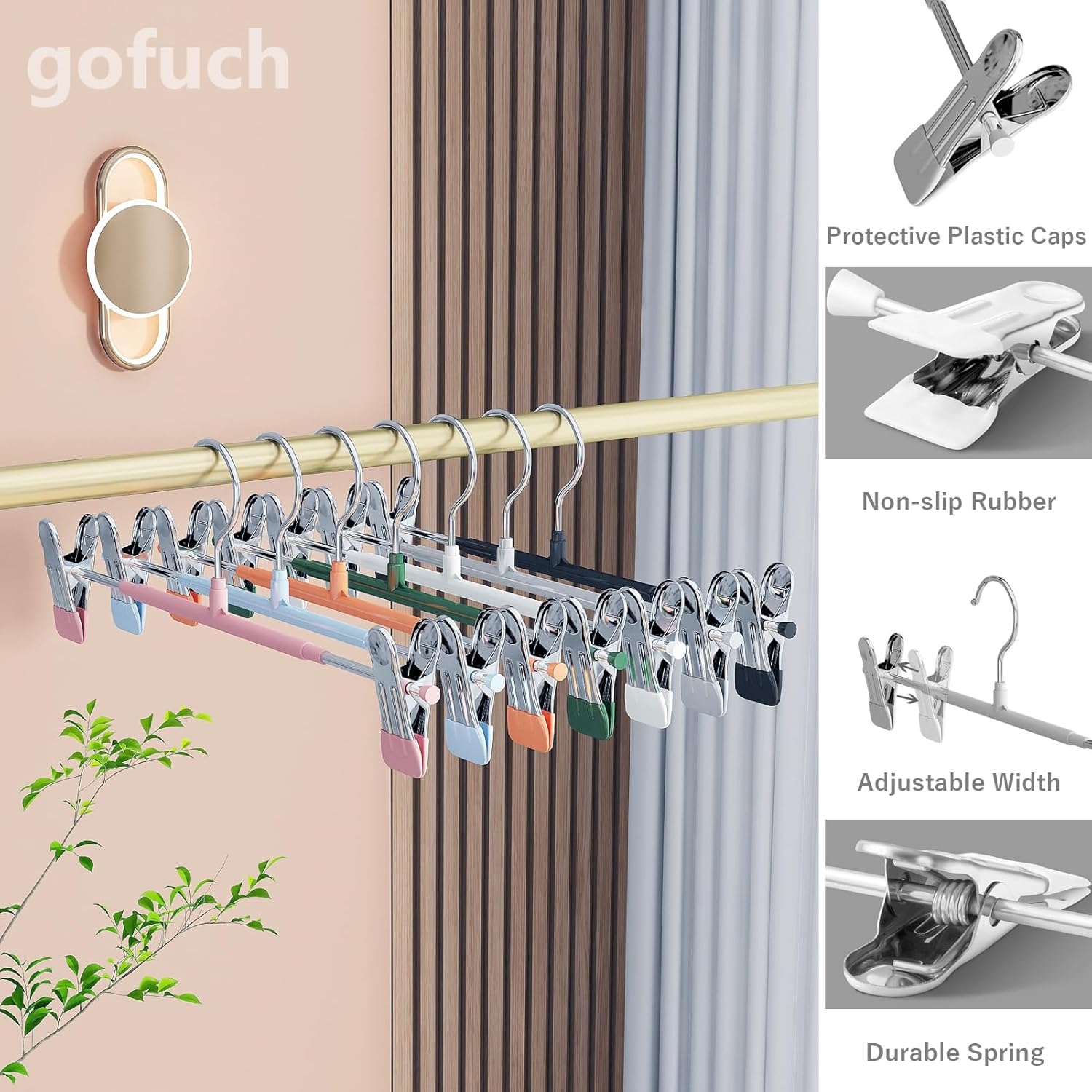 gofuch

Protective Plastic Caps

Non-slip Rubber

Adjustable Width

Durable Spring