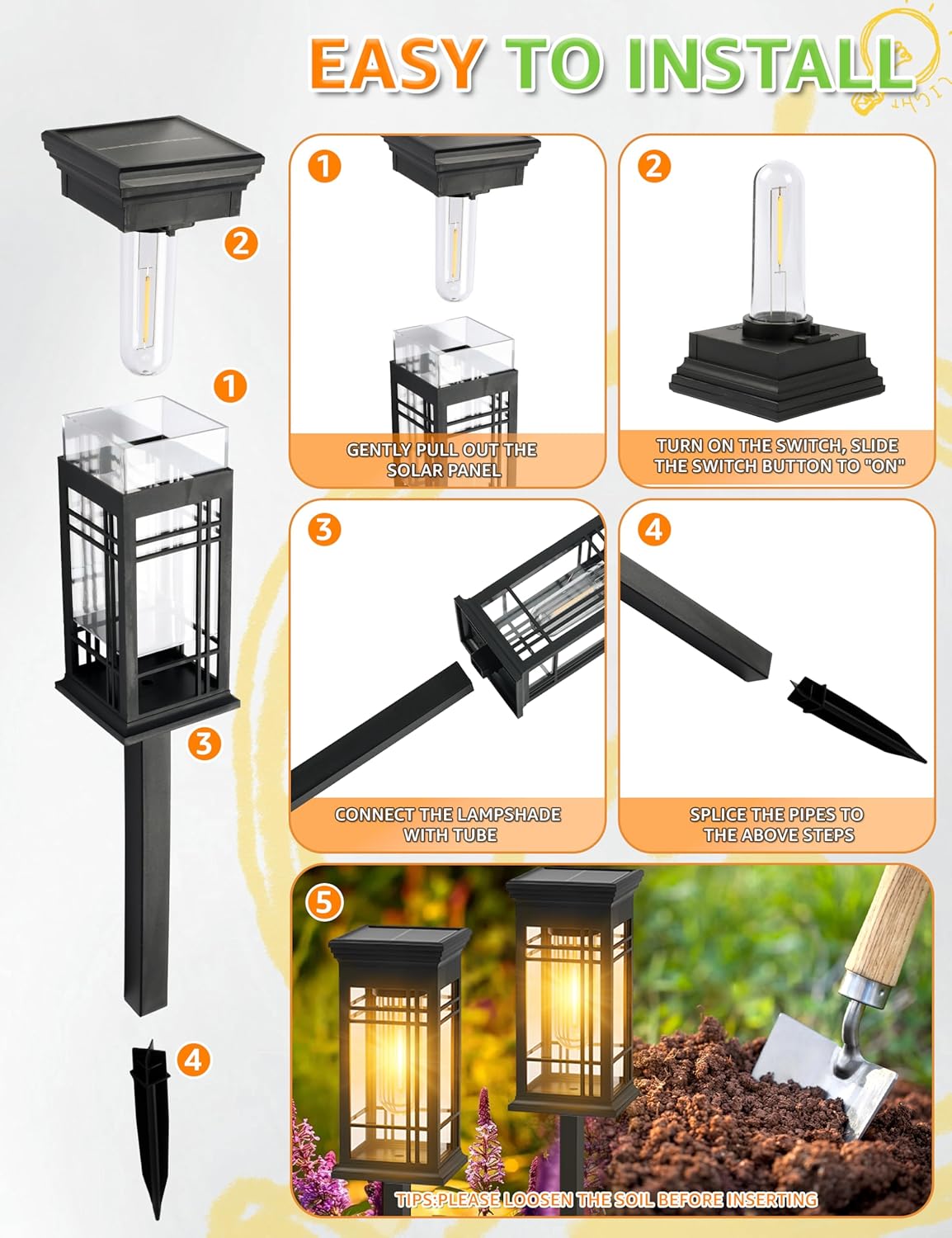 EASY TO INSTALL

2

1

3

4

1

GENTLY PULL OUT THE SOLAR PANEL

2

TURN ON THE SWITCH, SLIDE THE SWITCH BUTTON TO "ON"

3

CONNECT THE LAMPSHADE WITH TUBE

4

SPLICE THE PIPES TO THE ABOVE STEPS

5

TIPS:PLEASE LOOSEN THE SOIL BEFORE INSERTING