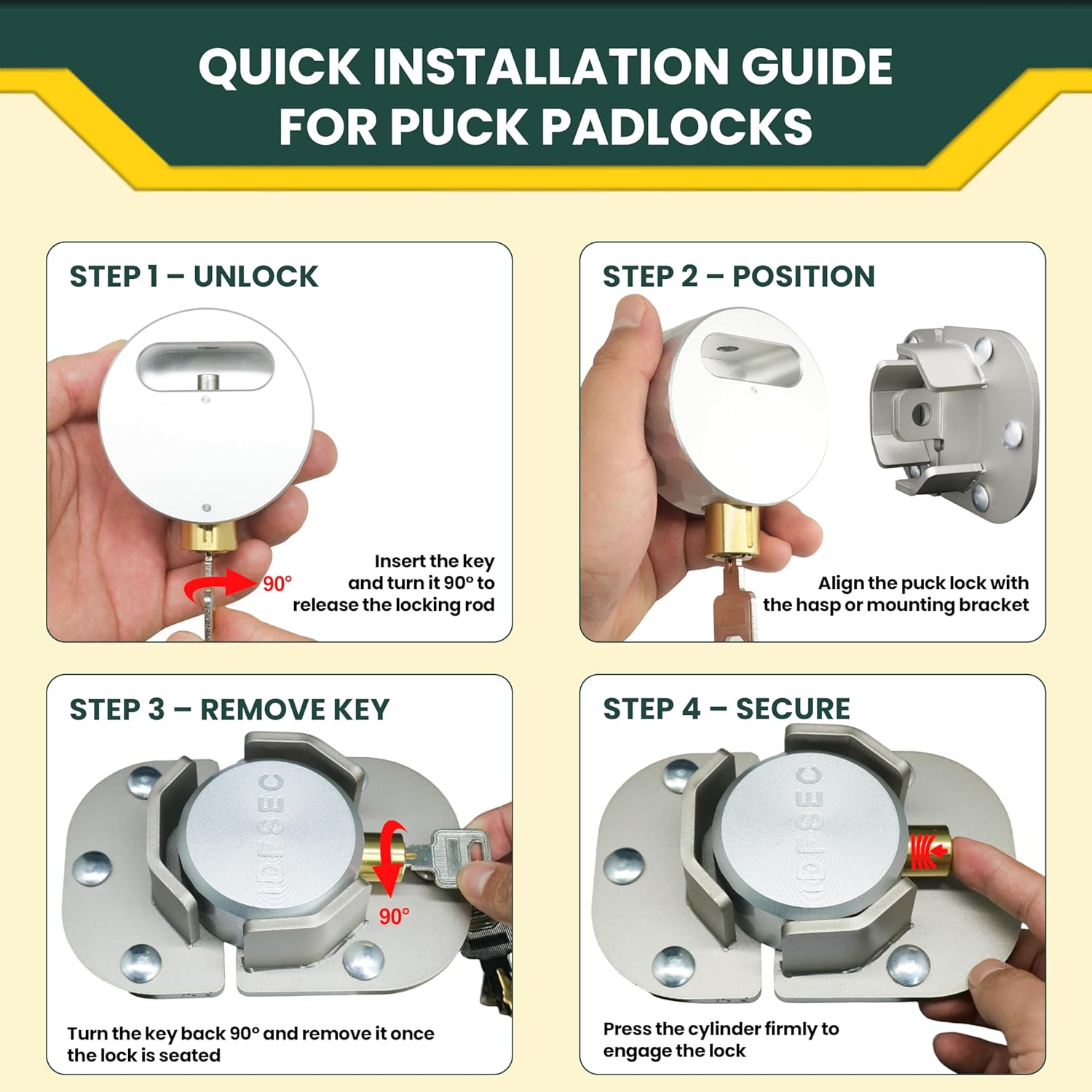 QUICK INSTALLATION GUIDE FOR PUCK PADLOCKS

STEP 1 – UNLOCK

90°

Insert the key and turn it 90° to release the locking rod

STEP 2 – POSITION

Align the puck lock with the hasp or mounting bracket

STEP 3 – REMOVE KEY

iDFSEC

90°

Turn the key back 90° and remove it once the lock is seated

STEP 4 – SECURE

iDFSEC

Press the cylinder firmly to engage the lock