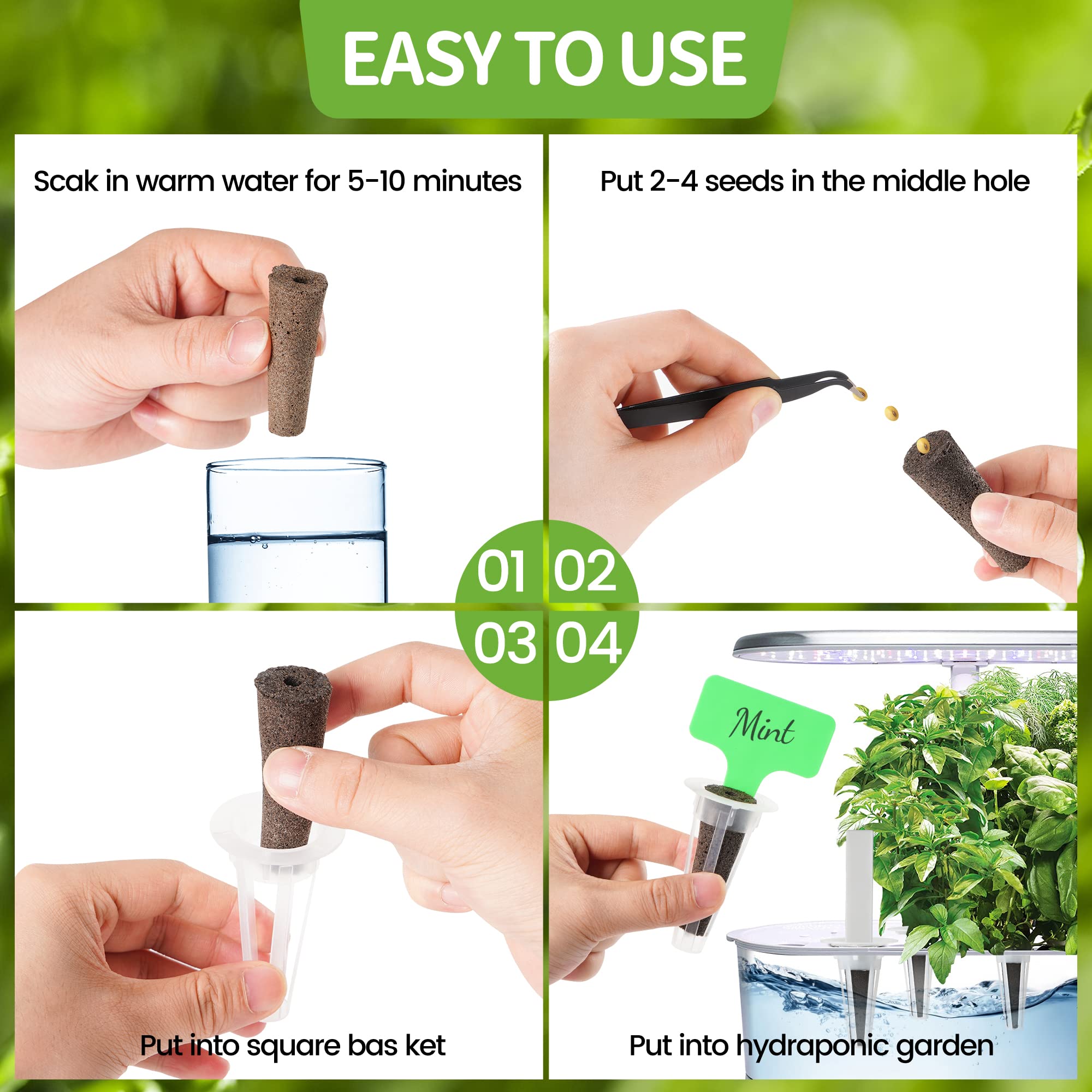 EASY TO USE

Scak in warm water for 5-10 minutes

Put 2-4 seeds in the middle hole

01 02

03 04

Mint

Put into square bas ket

Put into hydraponic garden