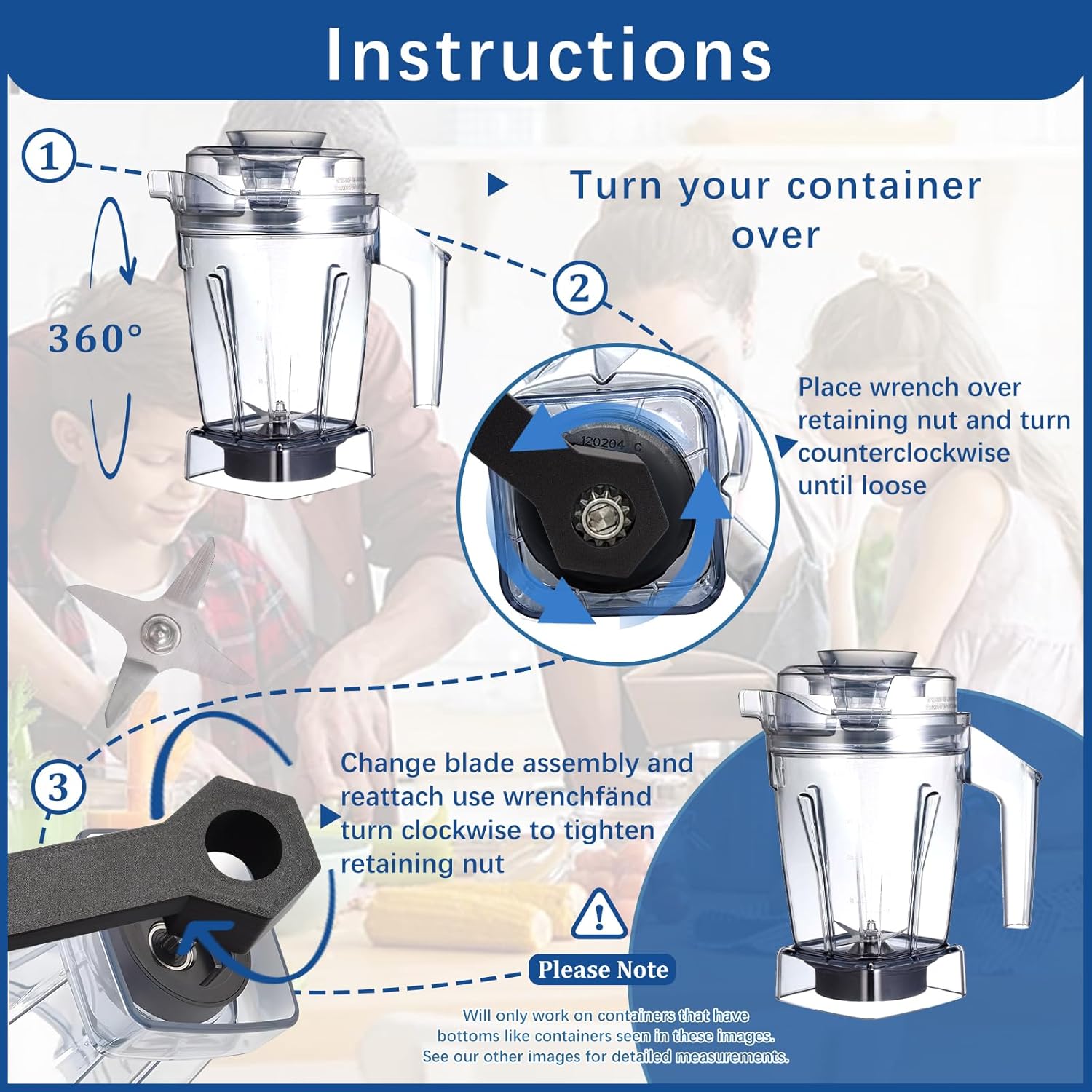 Instructions

1

360°

Turn your container over

2

120204 C

Place wrench over retaining nut and turn counterclockwise until loose

3

Change blade assembly and reattach use wrenchfänd turn clockwise to tighten retaining nut

Please Note

Will only work on containers that have bottoms like containers seen in these images. See our other images for detailed measurements.