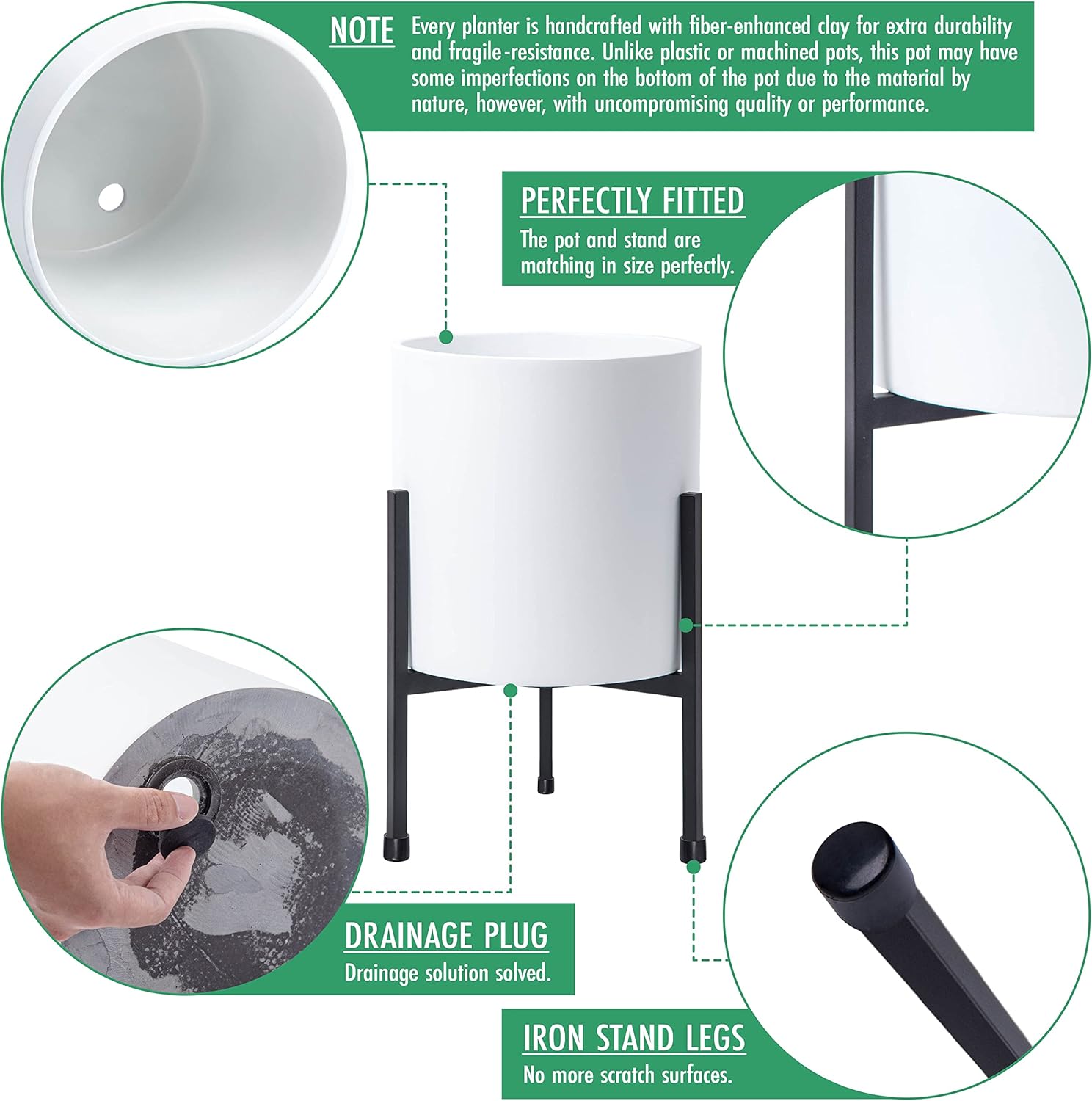 NOTE Every planter is handcrafted with fiber-enhanced clay for extra durability and fragile-resistance. Unlike plastic or machined pots, this pot may have some imperfections on the bottom of the pot due to the material by nature, however, with uncompromising quality or performance.

PERFECTLY FITTED
The pot and stand are matching in size perfectly.

DRAINAGE PLUG
Drainage solution solved.

IRON STAND LEGS
No more scratch surfaces.