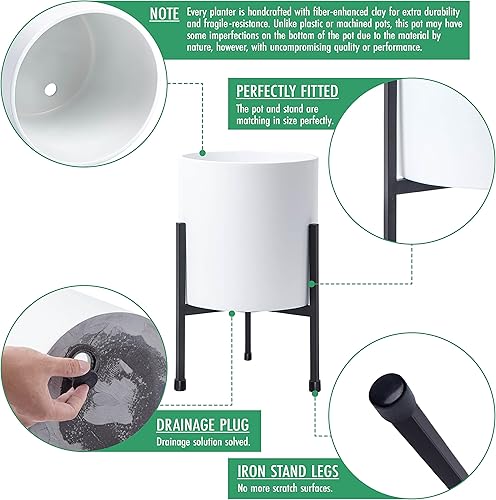 NOTE Every planter is handcrafted with fiber-enhanced clay for extra durability and fragile-resistance. Unlike plastic or machined pots, this pot may have some imperfections on the bottom of the pot due to the material by nature, however, with uncompromising quality or performance.

PERFECTLY FITTED
The pot and stand are matching in size perfectly.

DRAINAGE PLUG
Drainage solution solved.

IRON STAND LEGS
No more scratch surfaces.