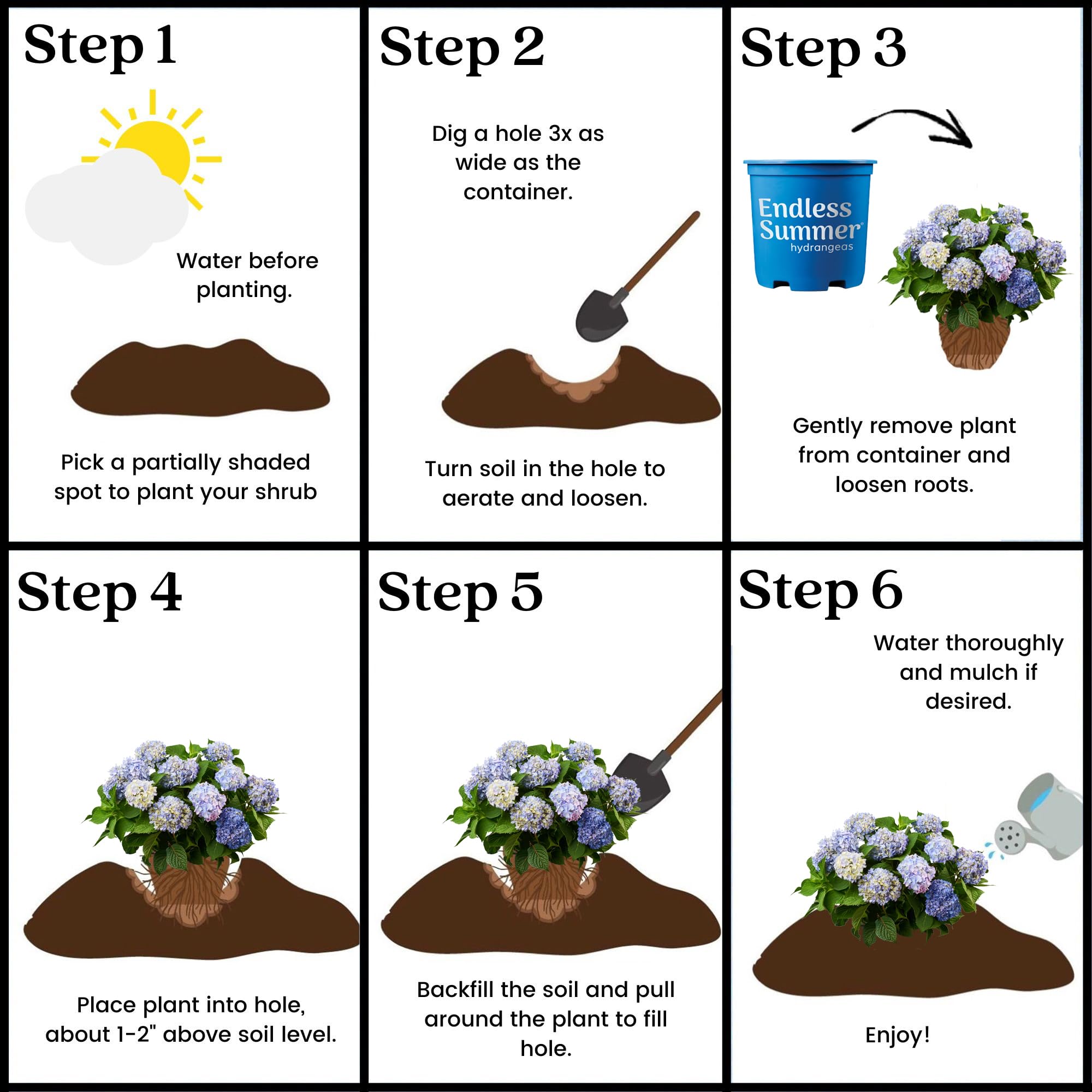 Step 1

Water before planting.

Pick a partially shaded spot to plant your shrub

Step 2

Dig a hole 3x as wide as the container.

Turn soil in the hole to aerate and loosen.

Step 3

Endless Summer® hydrangeas

Gently remove plant from container and loosen roots.

Step 4

Place plant into hole, about 1-2" above soil level.

Step 5

Backfill the soil and pull around the plant to fill hole.

Step 6

Water thoroughly and mulch if desired.

Enjoy!