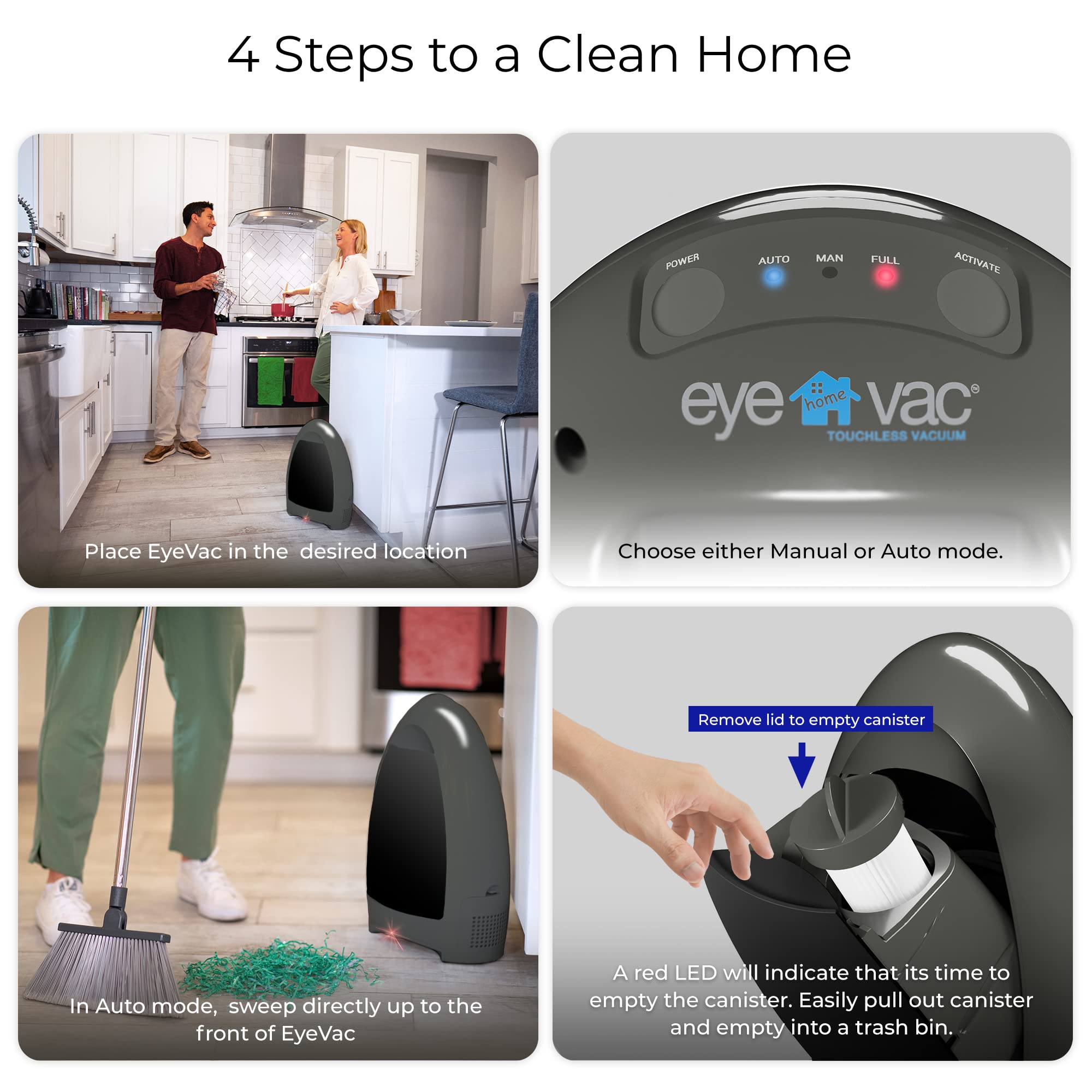 4 Steps to a Clean Home

Place EyeVac in the desired location

POWER AUTO MAN FULL ACTIVATE

eye home vac®

TOUCHLESS VACUUM

Choose either Manual or Auto mode.

In Auto mode, sweep directly up to the front of EyeVac

Remove lid to empty canister

A red LED will indicate that its time to empty the canister. Easily pull out canister and empty into a trash bin.