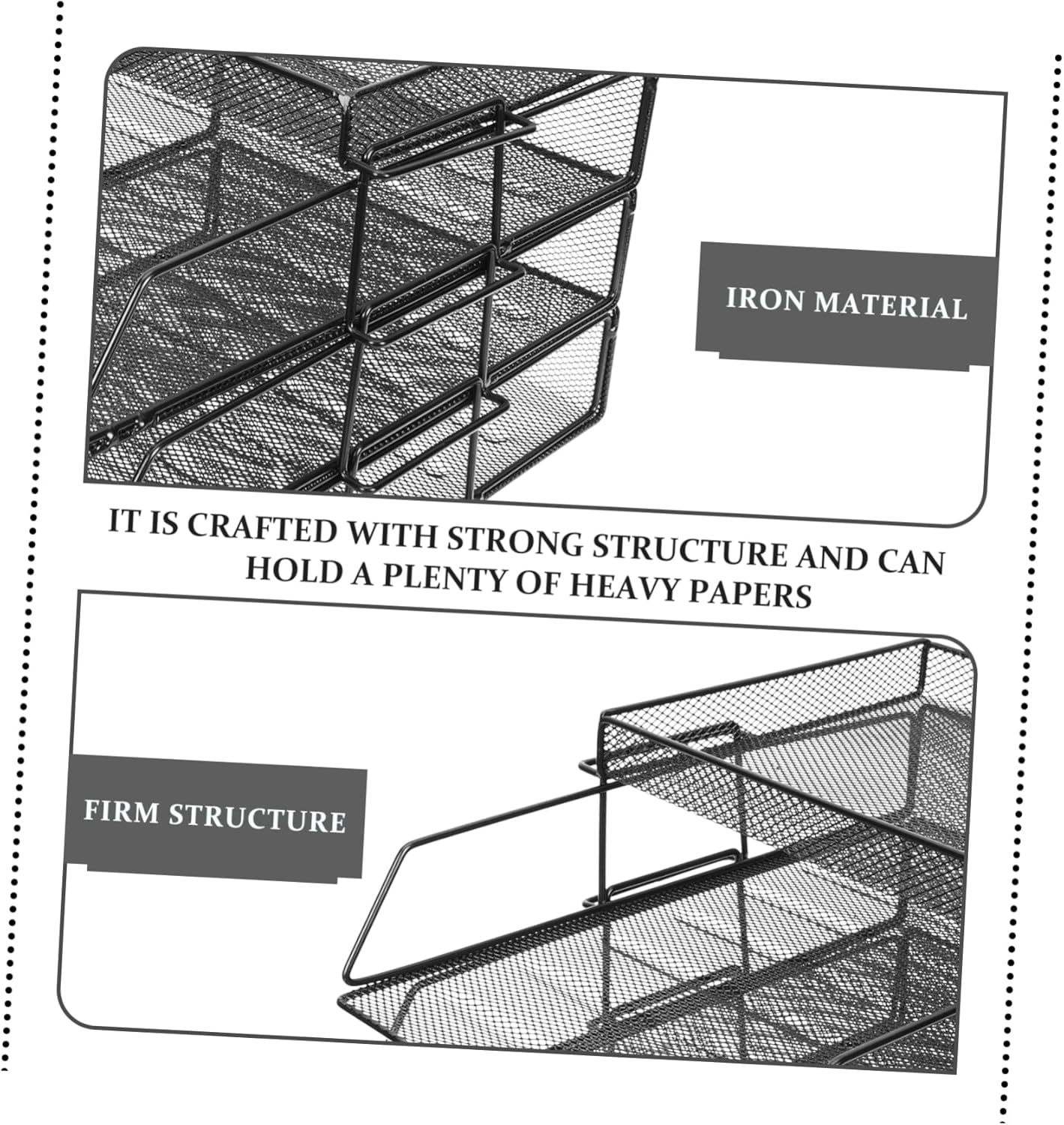 IRON MATERIAL

IT IS CRAFTED WITH STRONG STRUCTURE AND CAN HOLD A PLENTY OF HEAVY PAPERS

FIRM STRUCTURE