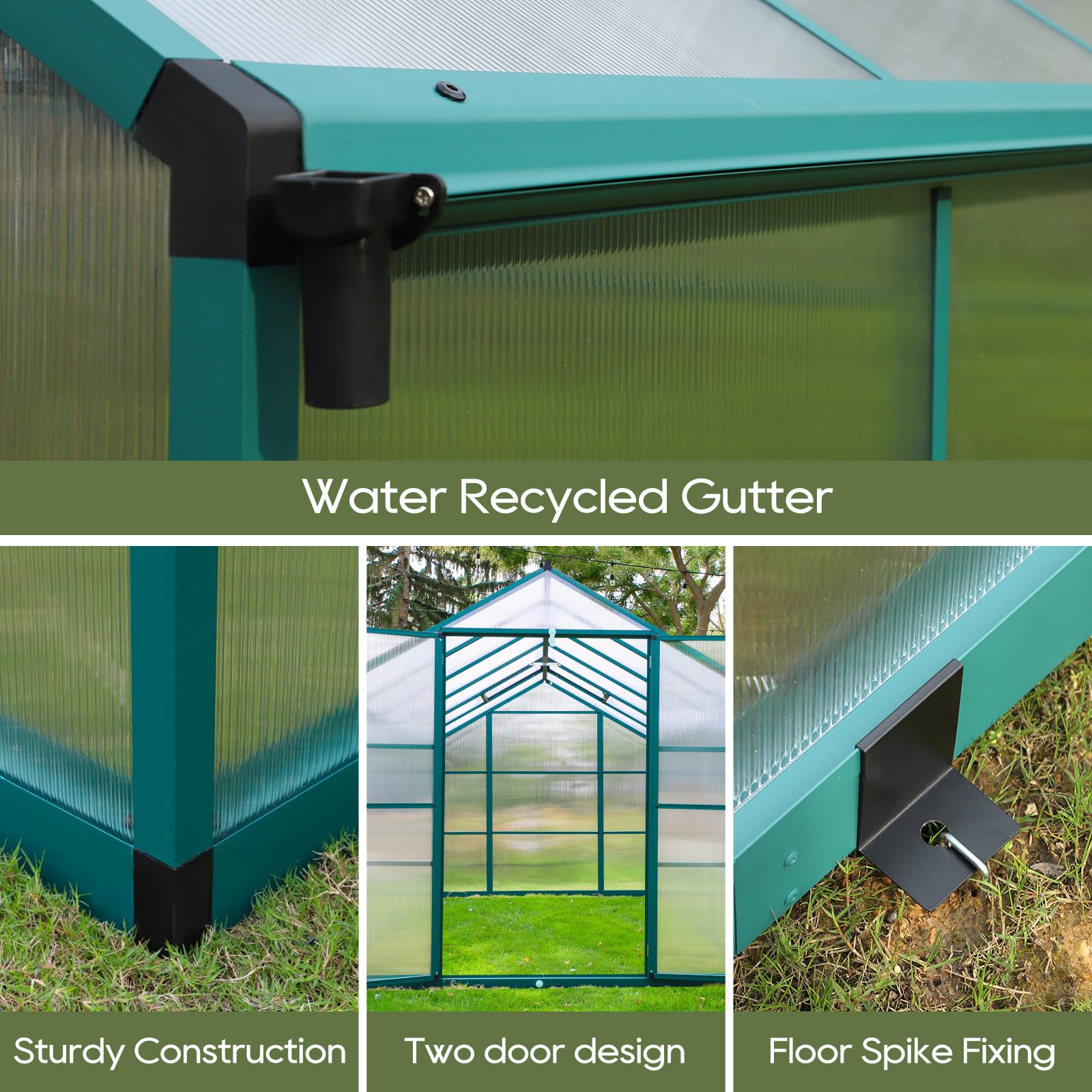 Water Recycled Gutter

Sturdy Construction

Two door design

Floor Spike Fixing