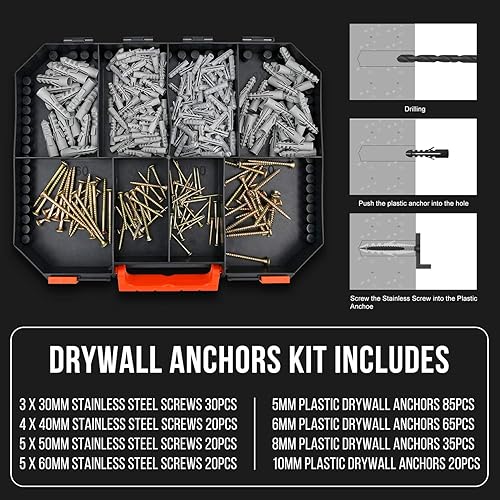 Drilling

Push the plastic anchor into the hole

Screw the Stainless Screw into the Plastic Anchoe

DRYWALL ANCHORS KIT INCLUDES

3 X 30MM STAINLESS STEEL SCREWS 30PCS
4 X 40MM STAINLESS STEEL SCREWS 20PCS
5 X 50MM STAINLESS STEEL SCREWS 20PCS
5 X 60MM STAINLESS STEEL SCREWS 20PCS

5MM PLASTIC DRYWALL ANCHORS 85PCS
6MM PLASTIC DRYWALL ANCHORS 65PCS
8MM PLASTIC DRYWALL ANCHORS 35PCS
10MM PLASTIC DRYWALL ANCHORS 20PCS