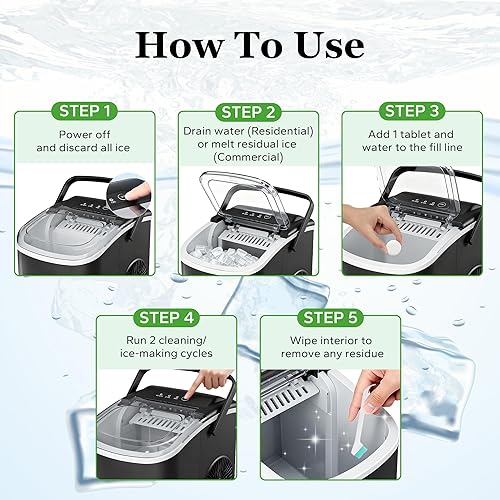 How To Use

STEP 1
Power off and discard all ice

STEP 2
Drain water (Residential) or melt residual ice (Commercial)

STEP 3
Add 1 tablet and water to the fill line

STEP 4
Run 2 cleaning/ ice-making cycles

STEP 5
Wipe interior to remove any residue