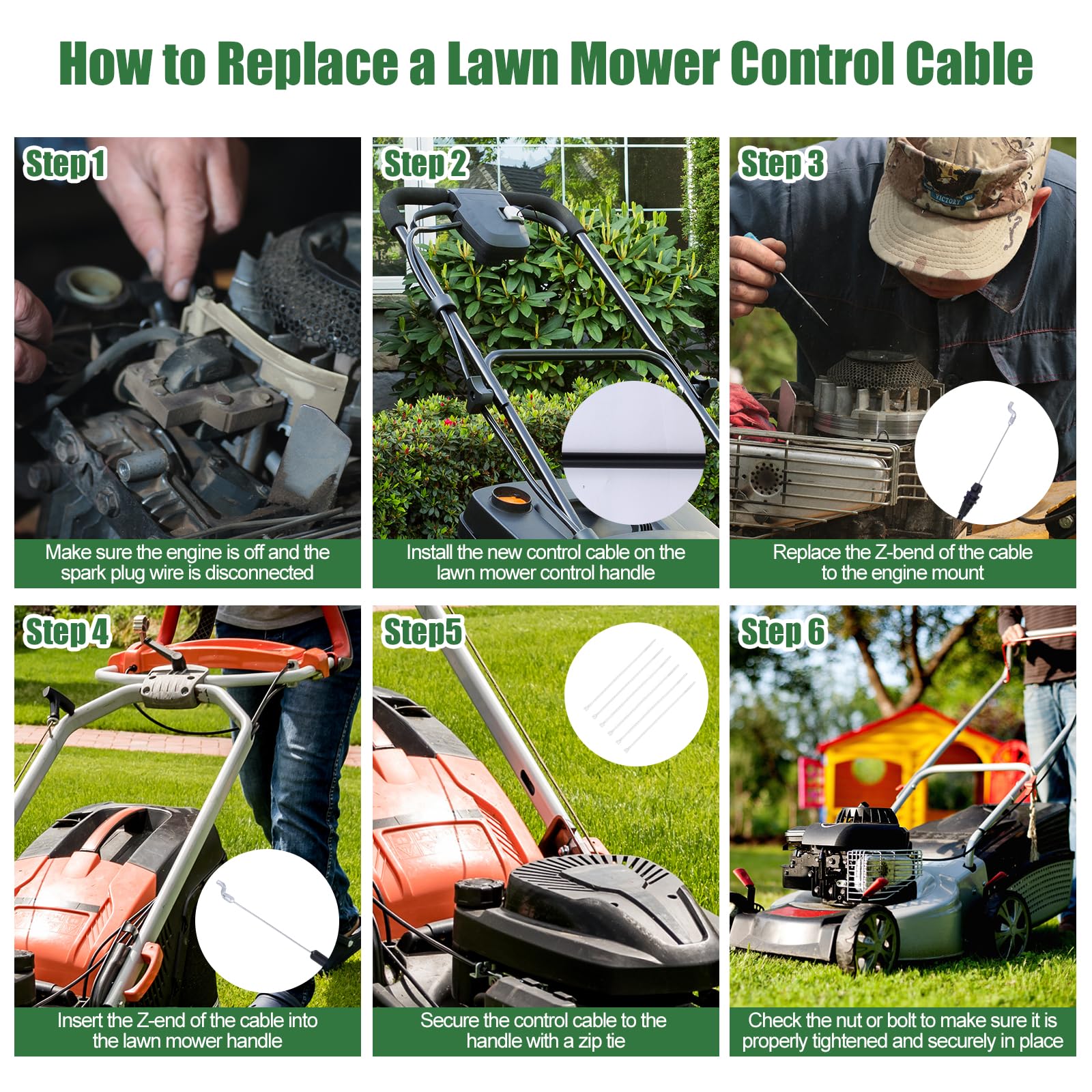 How to Replace a Lawn Mower Control Cable

Step 1

Make sure the engine is off and the spark plug wire is disconnected

Step 2

Install the new control cable on the lawn mower control handle

Step 3

VICTORY

Replace the Z-bend of the cable to the engine mount

Step 4

Insert the Z-end of the cable into the lawn mower handle

Step5

Secure the control cable to the handle with a zip tie

Step 6

Check the nut or bolt to make sure it is properly tightened and securely in place