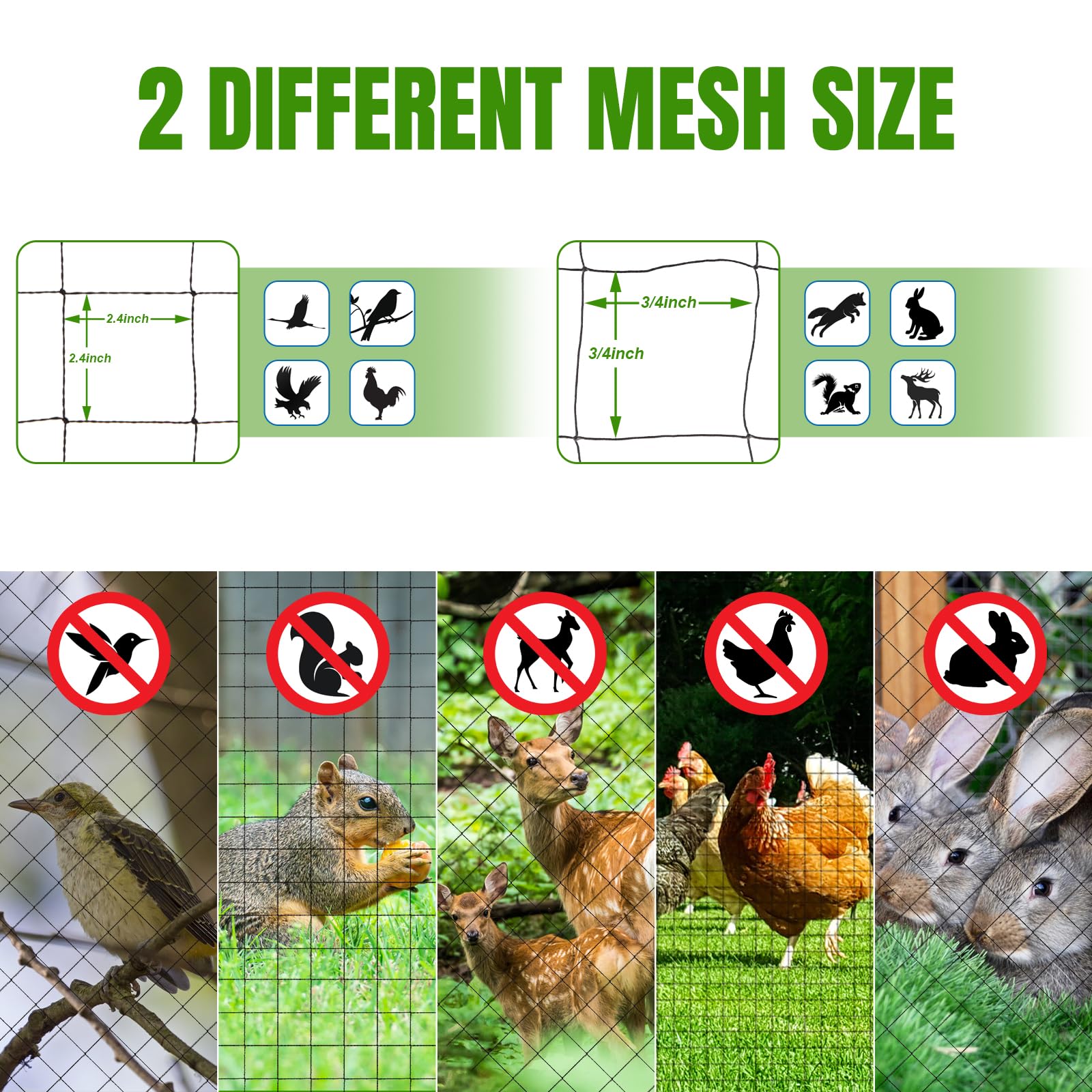 2 DIFFERENT MESH SIZE

2.4inch
2.4inch

3/4inch
3/4inch