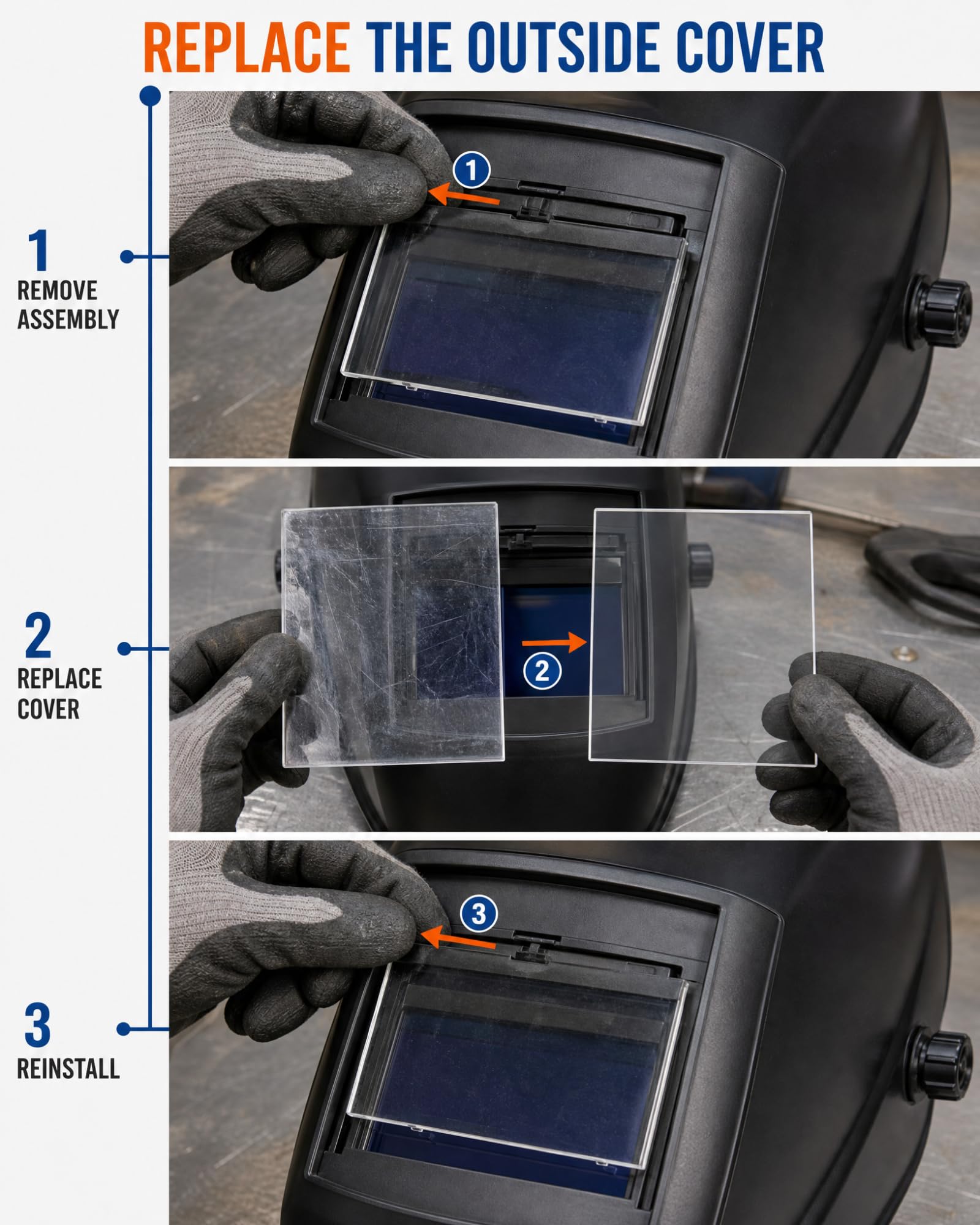 REPLACE THE OUTSIDE COVER

1
REMOVE ASSEMBLY

1

2
REPLACE COVER

2

3
REINSTALL

3