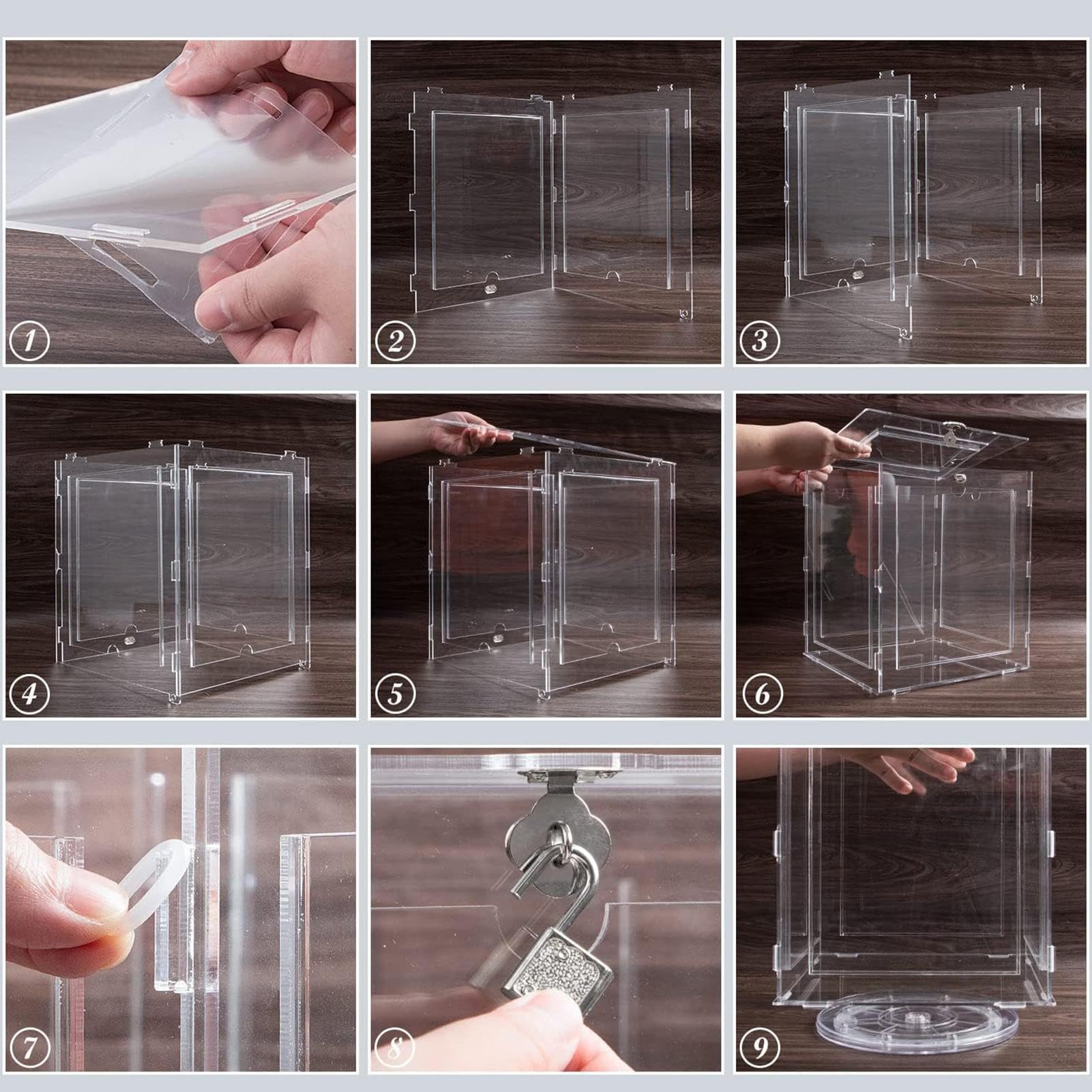 1

2

3

4

5

6

7

8

9