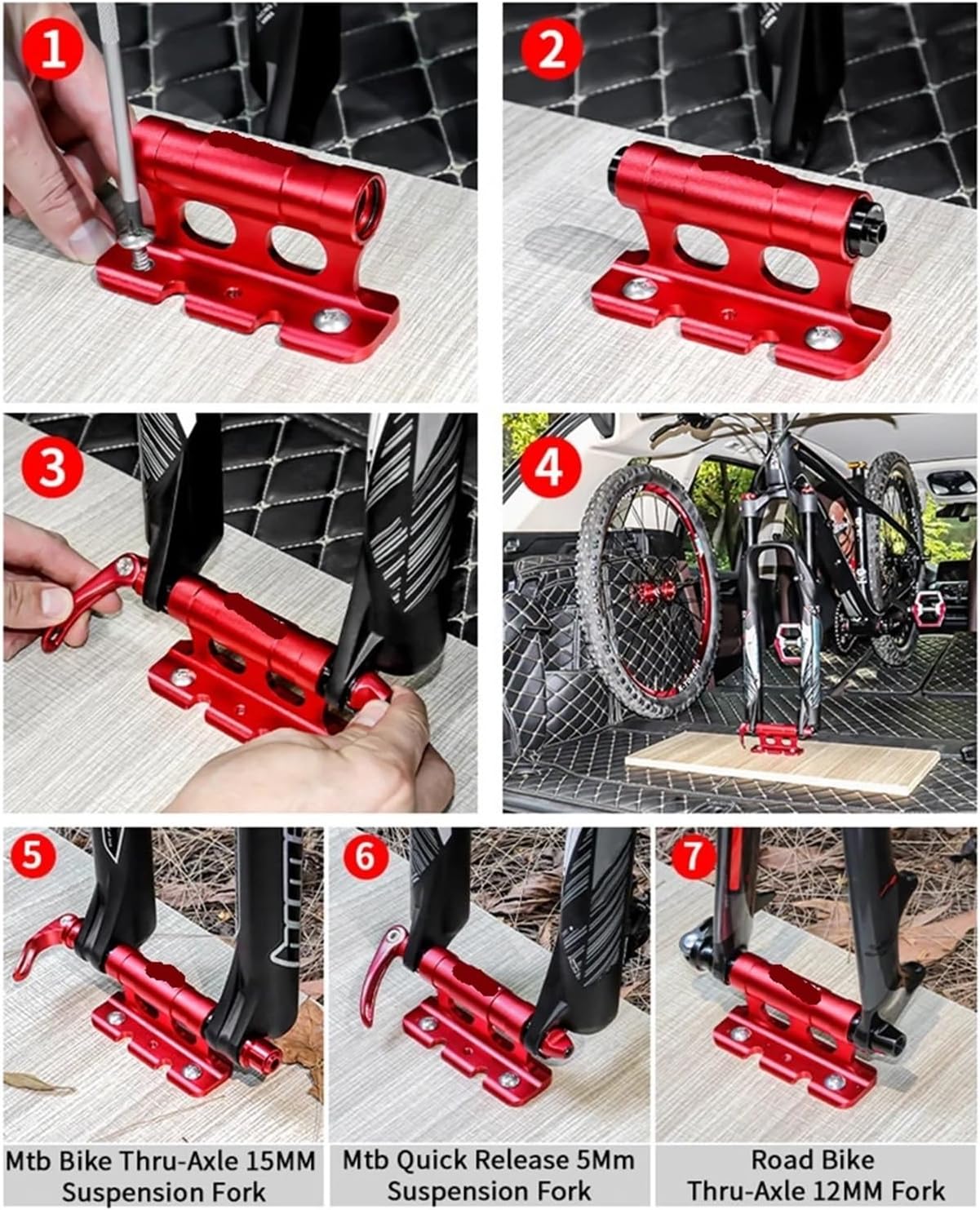 1

2

3

4

5

6

7

Mtb Bike Thru-Axle 15MM Suspension Fork

Mtb Quick Release 5Mm Suspension Fork

Road Bike Thru-Axle 12MM Fork