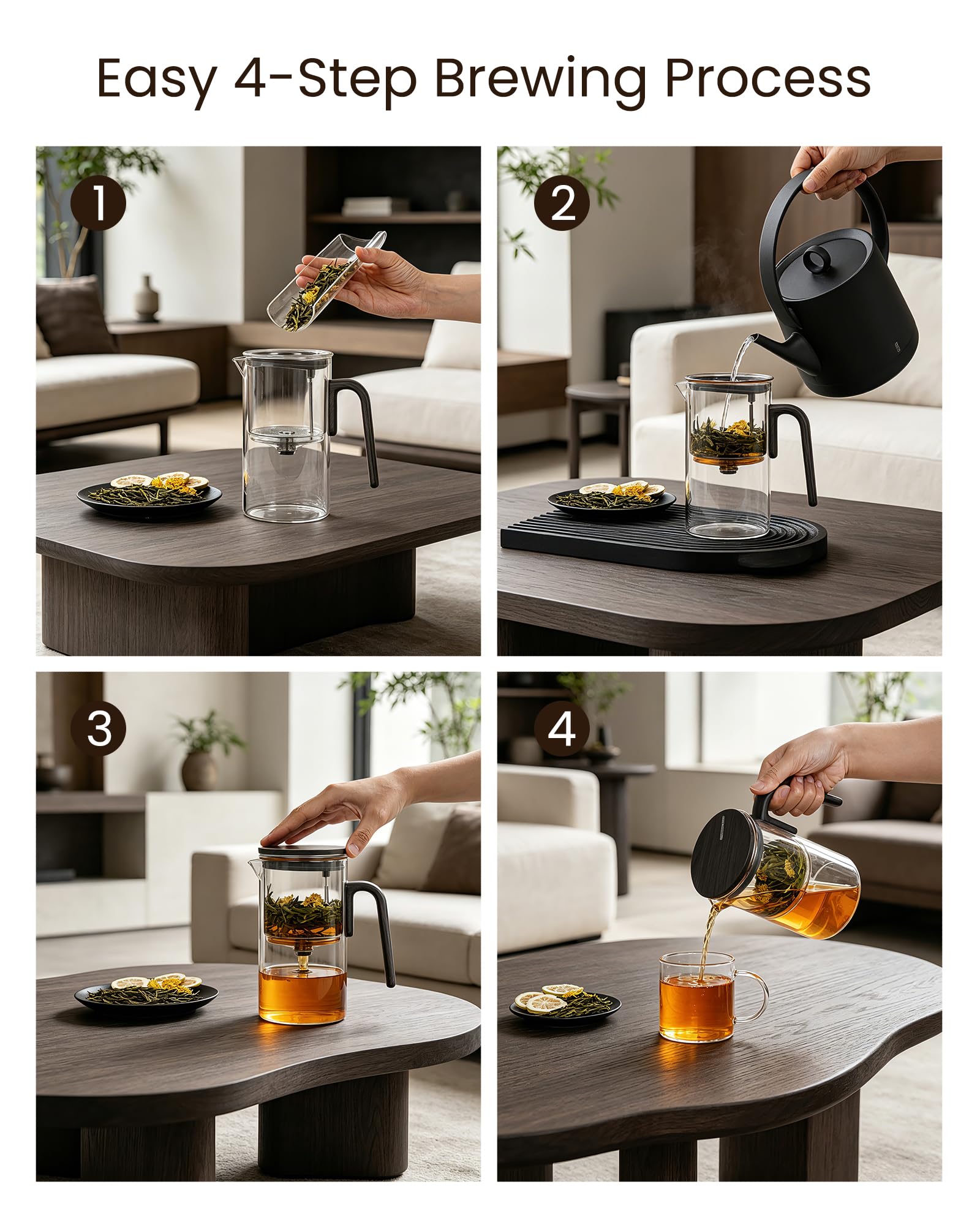 Easy 4-Step Brewing Process

1

2

3

4