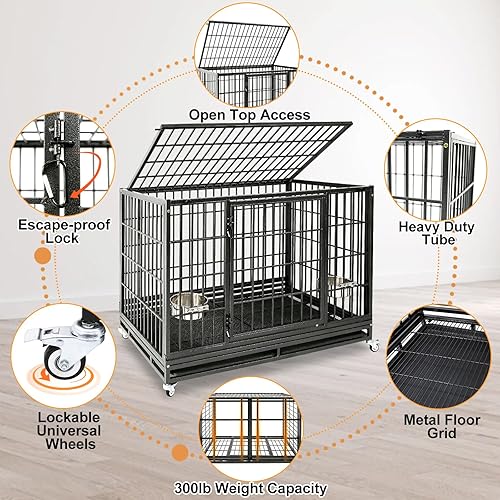 Open Top Access

Escape-proof Lock

Heavy Duty Tube

Lockable Universal Wheels

Metal Floor Grid

300lb Weight Capacity