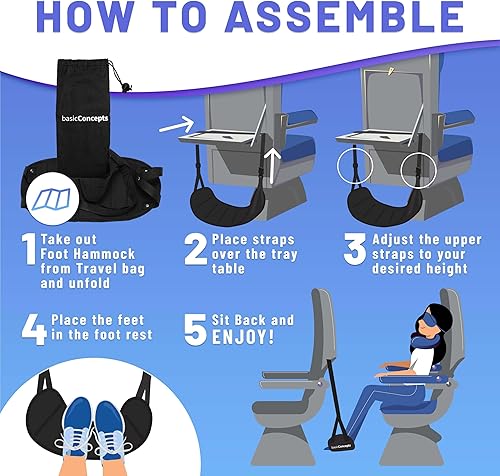 HOW TO ASSEMBLE

basicConcepts

1 Take out Foot Hammock from Travel bag and unfold

2 Place straps over the tray table

3 Adjust the upper straps to your desired height

4 Place the feet in the foot rest

5 Sit Back and ENJOY!

basicConcepts