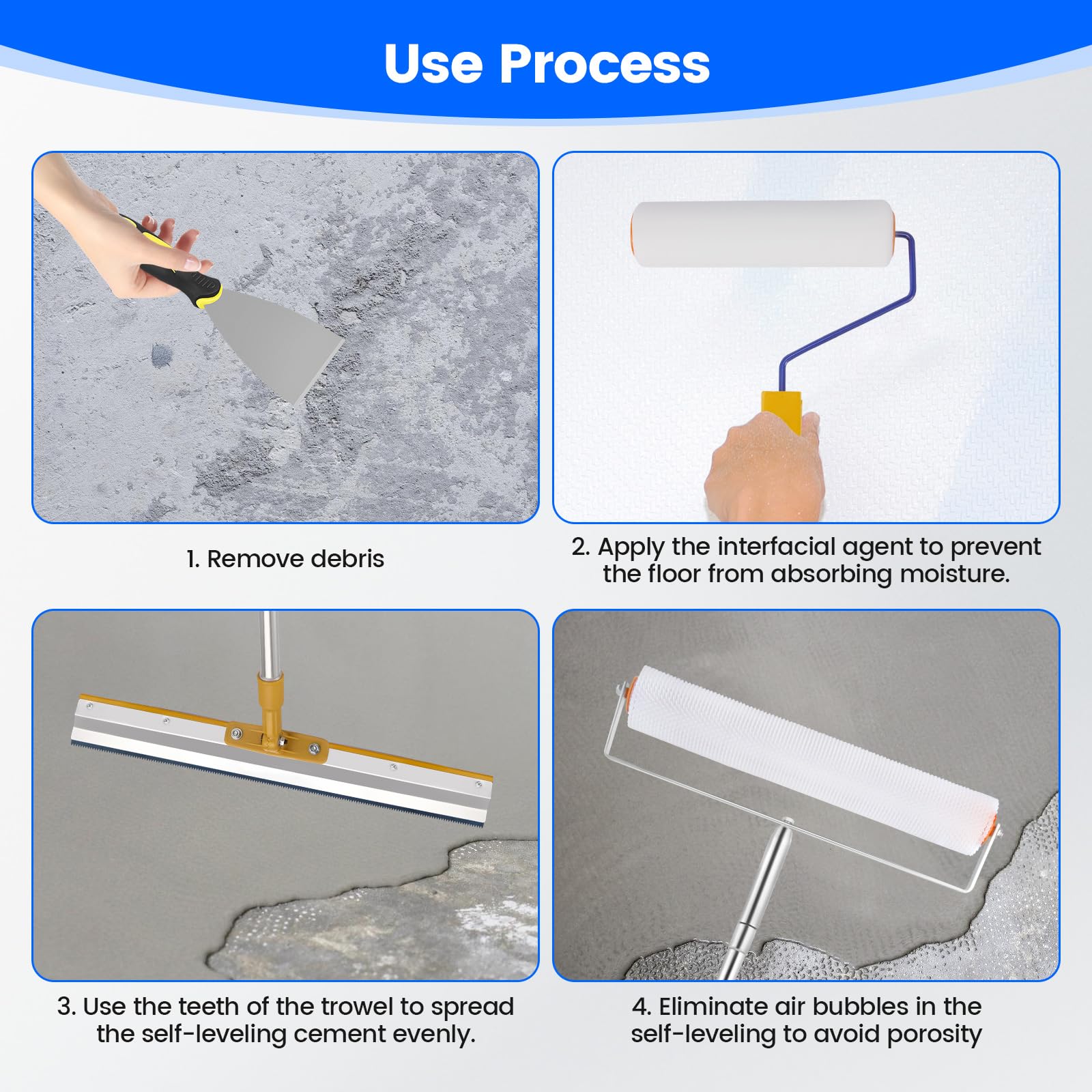 Use Process

1. Remove debris

2. Apply the interfacial agent to prevent the floor from absorbing moisture.

3. Use the teeth of the trowel to spread the self-leveling cement evenly.

4. Eliminate air bubbles in the self-leveling to avoid porosity