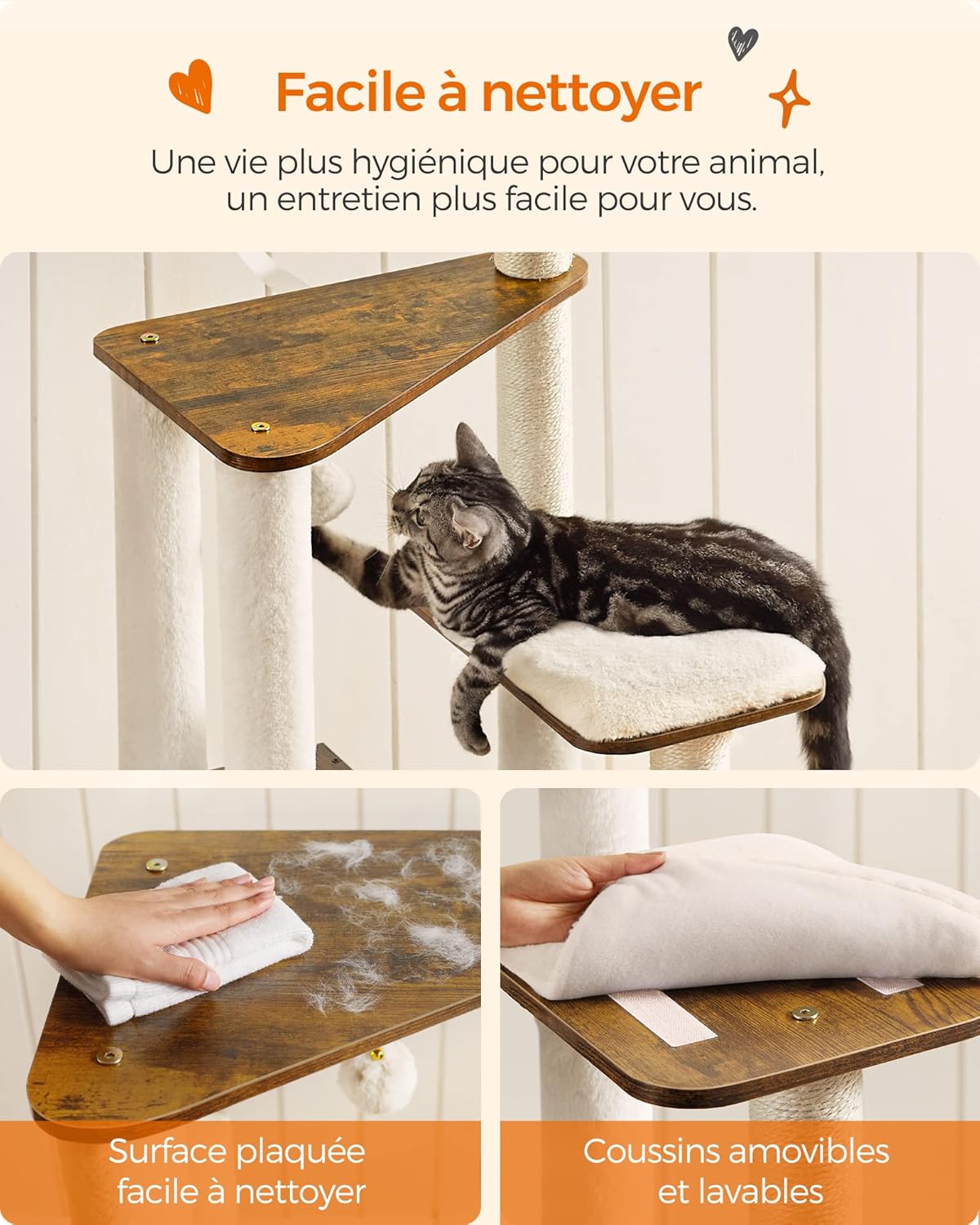 Facile à nettoyer

Une vie plus hygiénique pour votre animal, un entretien plus facile pour vous.

Surface plaquée facile à nettoyer

Coussins amovibles et lavables