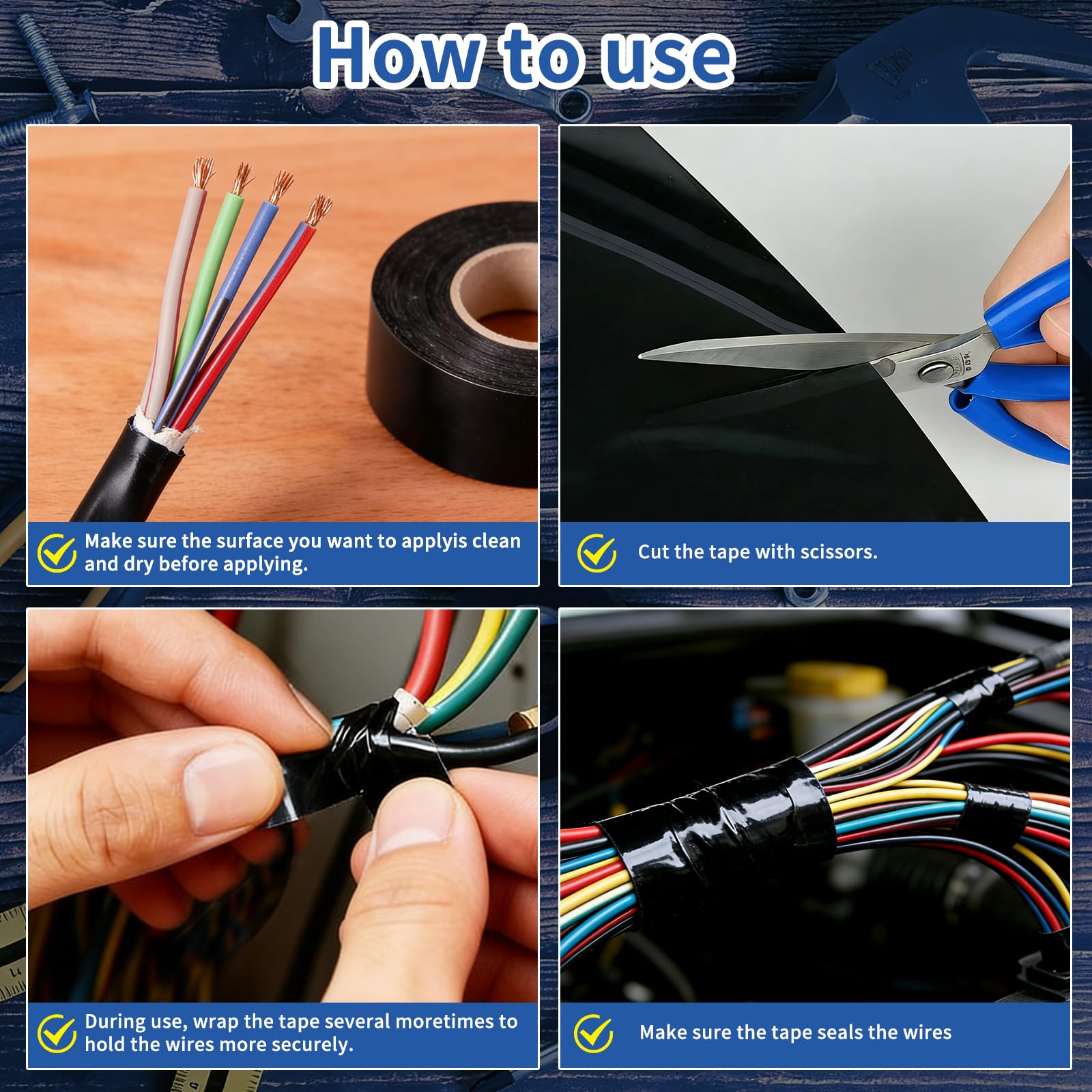 How to use

Make sure the surface you want to applyis clean and dry before applying.

Cut the tape with scissors.

During use, wrap the tape several moretimes to hold the wires more securely.

Make sure the tape seals the wires