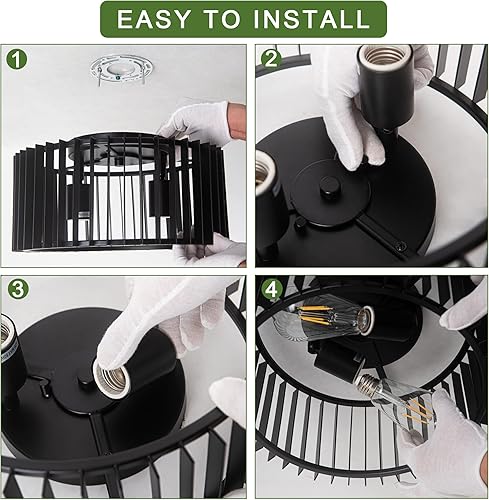 EASY TO INSTALL

1

2

3

4