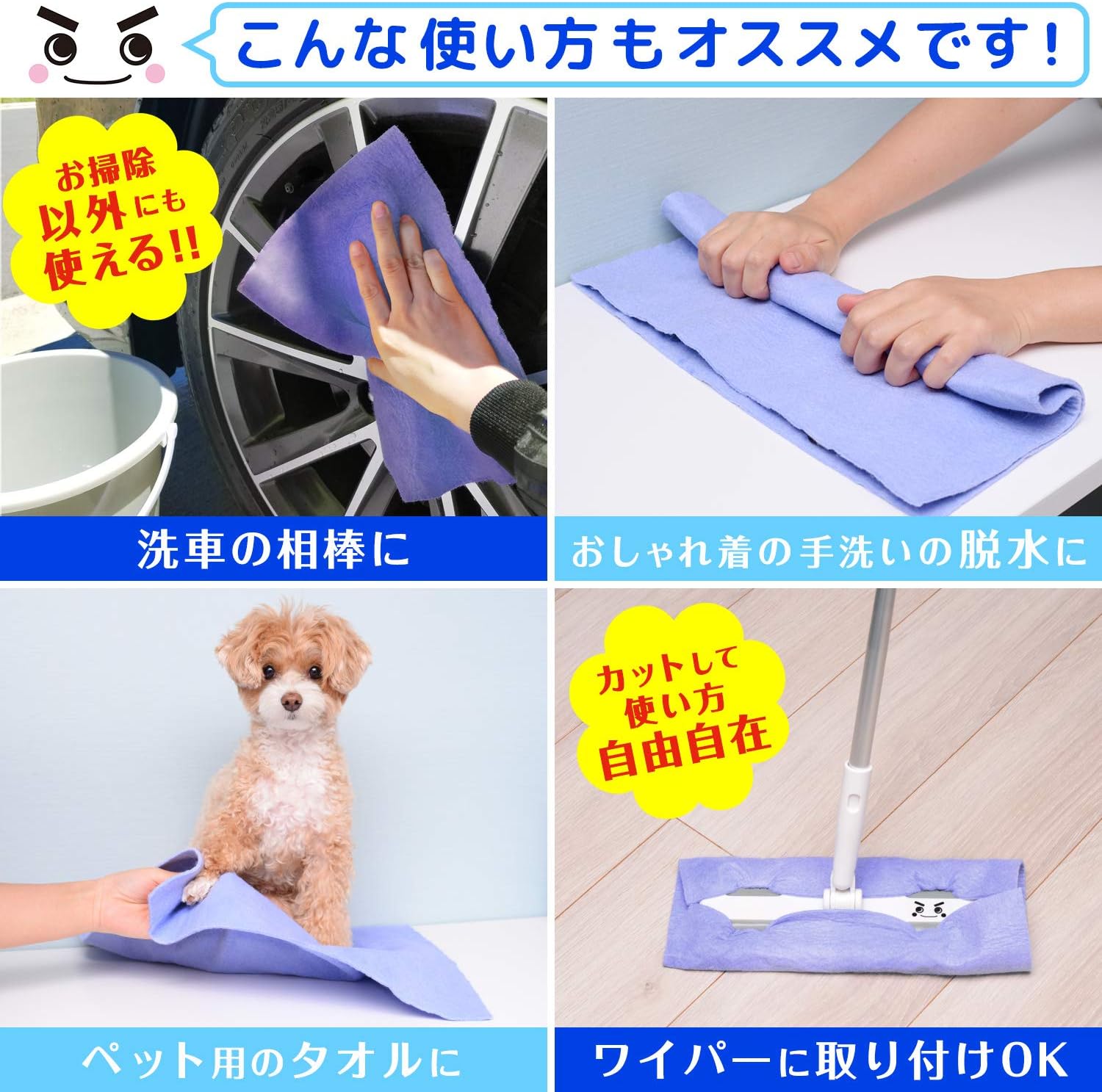 こんな使い方もオススメです!

お掃除以外にも使える!!

洗車の相棒に

おしゃれ着の手洗いの脱水に

カットして使い方自由自在

ペット用のタオルに

ワイパーに取り付けOK