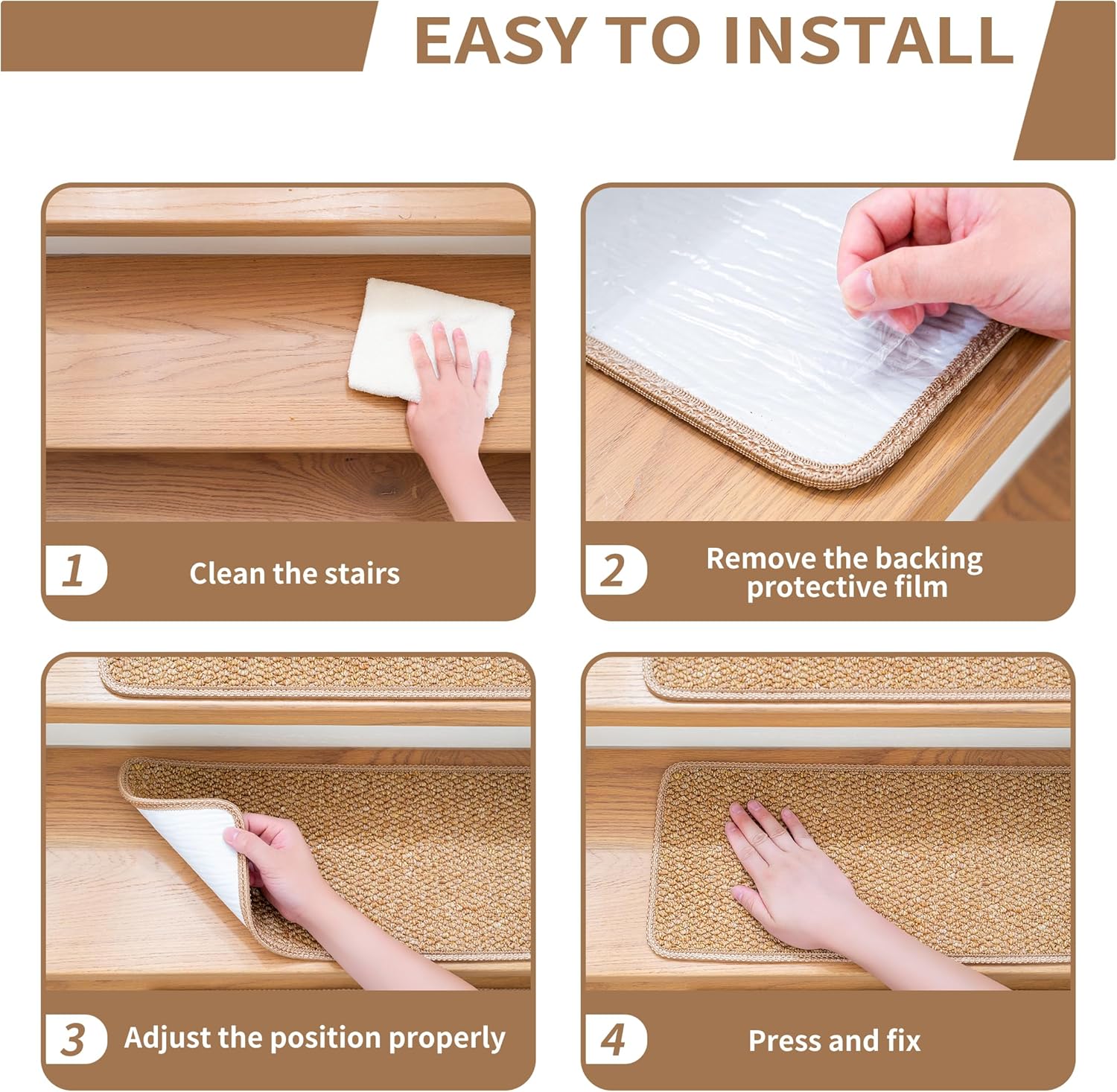 EASY TO INSTALL

1 Clean the stairs

2 Remove the backing protective film

3 Adjust the position properly

4 Press and fix