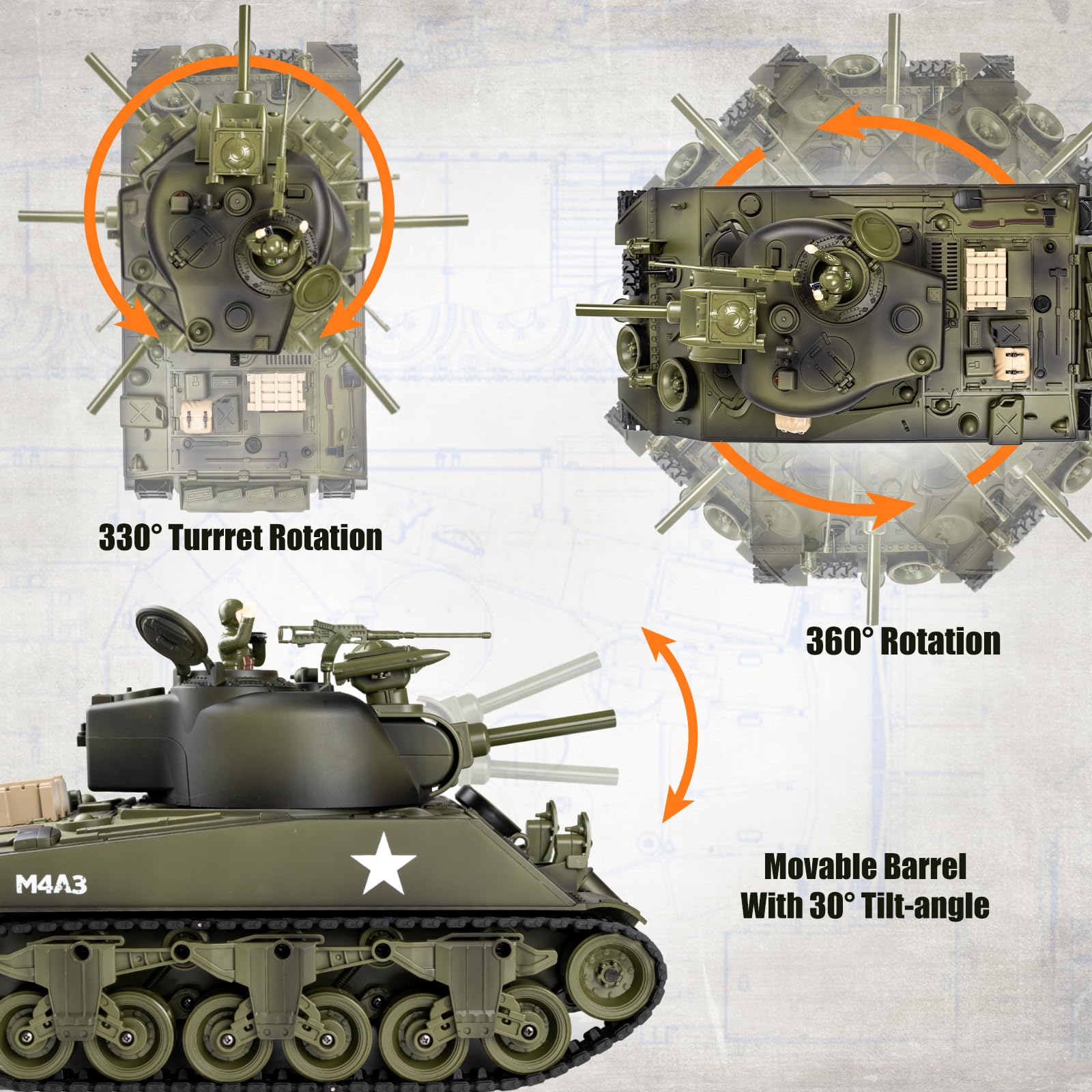 330° Turrret Rotation

360° Rotation

M4A3

Movable Barrel
With 30° Tilt-angle