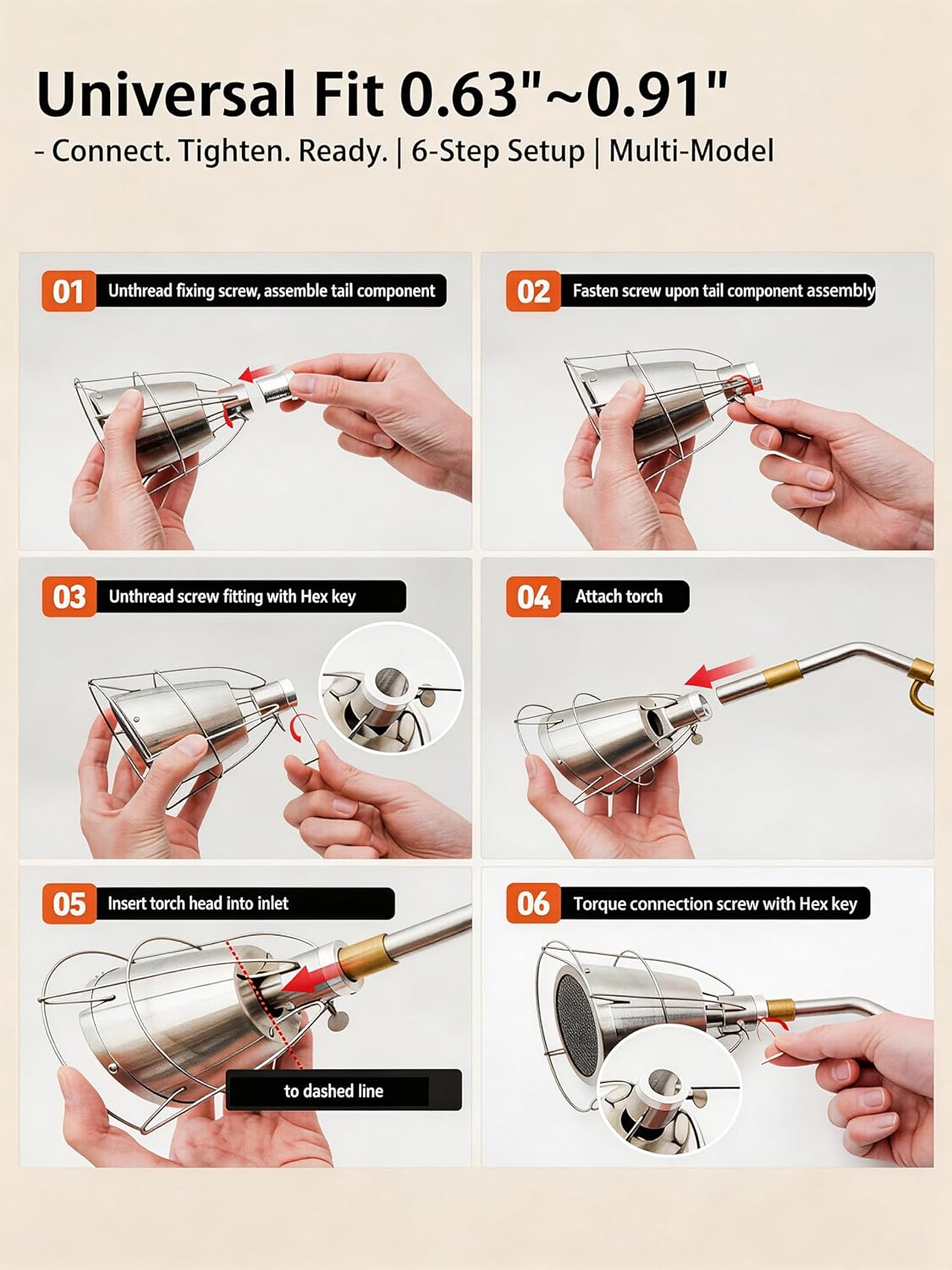 Universal Fit 0.63"~0.91"

- Connect. Tighten. Ready. | 6-Step Setup | Multi-Model

01 Unthread fixing screw, assemble tail component

02 Fasten screw upon tail component assembly

03 Unthread screw fitting with Hex key

04 Attach torch

05 Insert torch head into inlet

to dashed line

06 Torque connection screw with Hex key