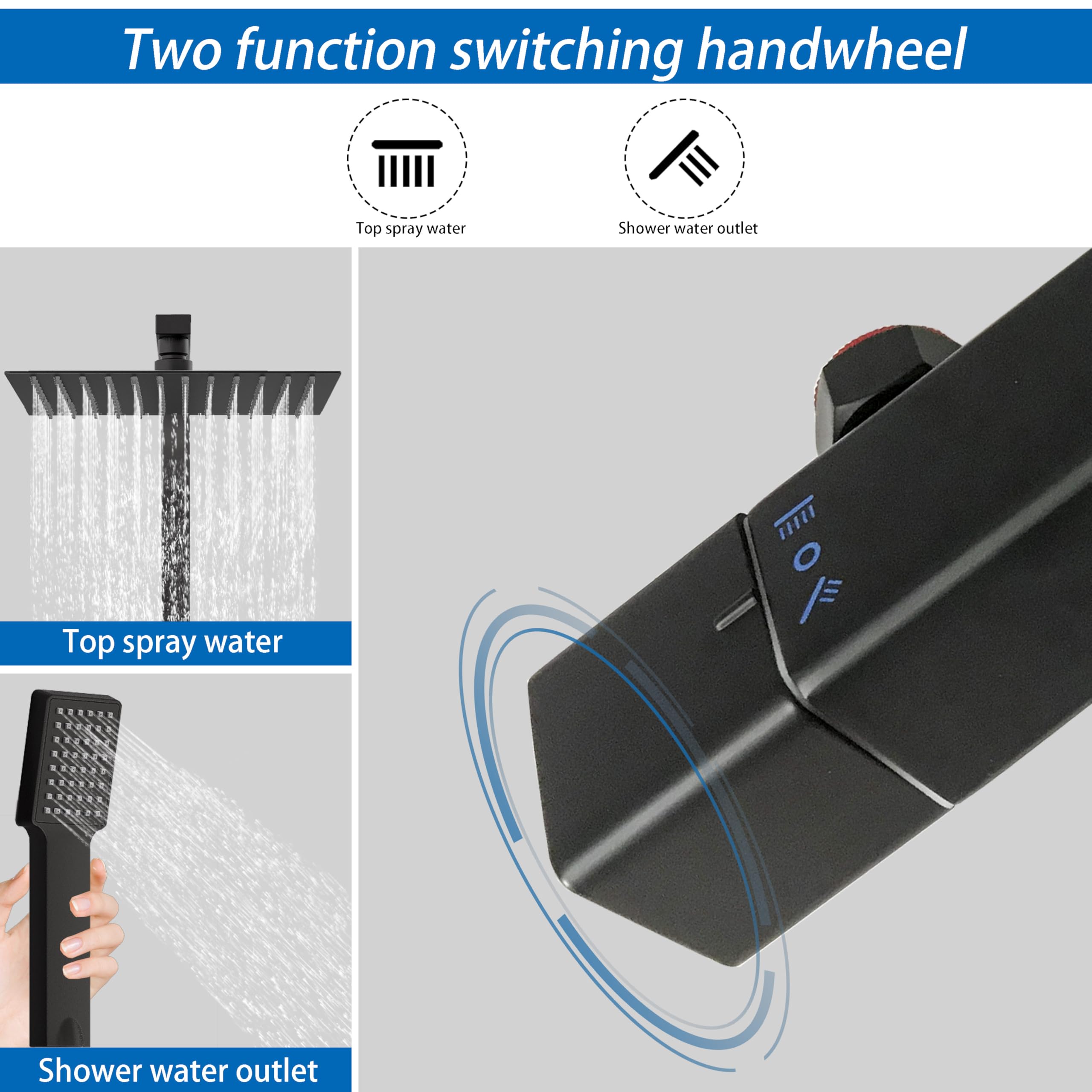 Two function switching handwheel

Top spray water

Shower water outlet

Top spray water

Shower water outlet