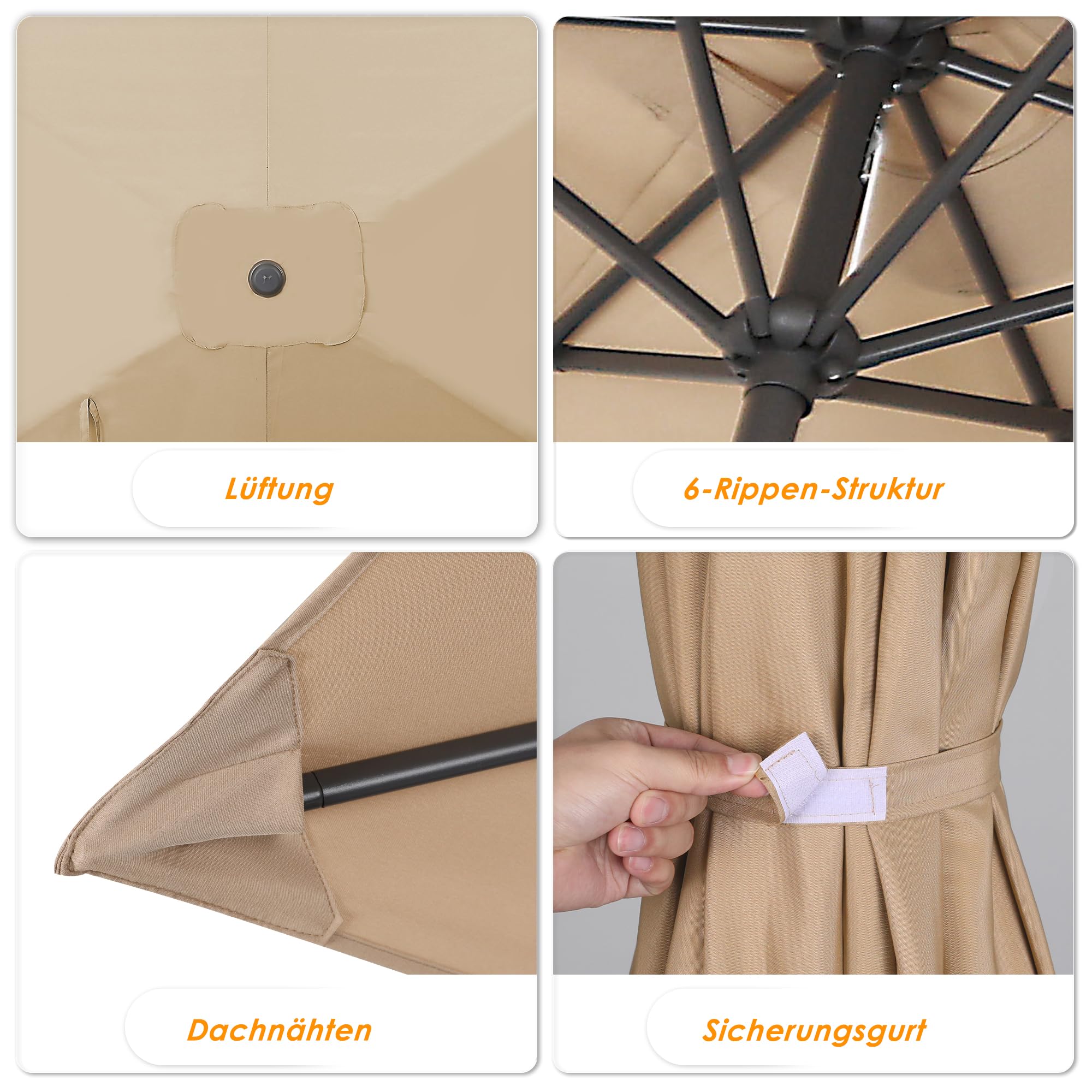 Lüftung

6-Rippen-Struktur

Dachnähten

Sicherungsgurt