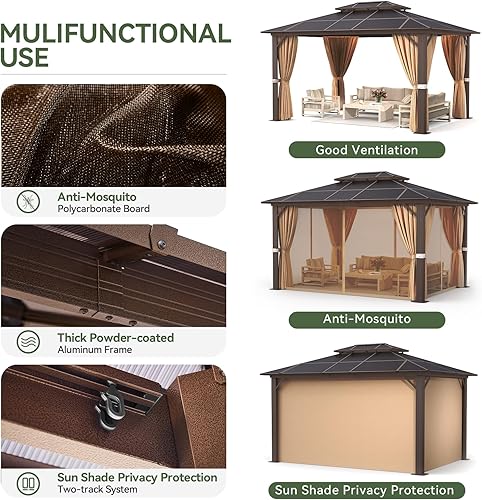 MULIFUNCTIONAL USE

Anti-Mosquito
Polycarbonate Board

Thick Powder-coated
Aluminum Frame

Sun Shade Privacy Protection
Two-track System

Good Ventilation

Anti-Mosquito

Sun Shade Privacy Protection