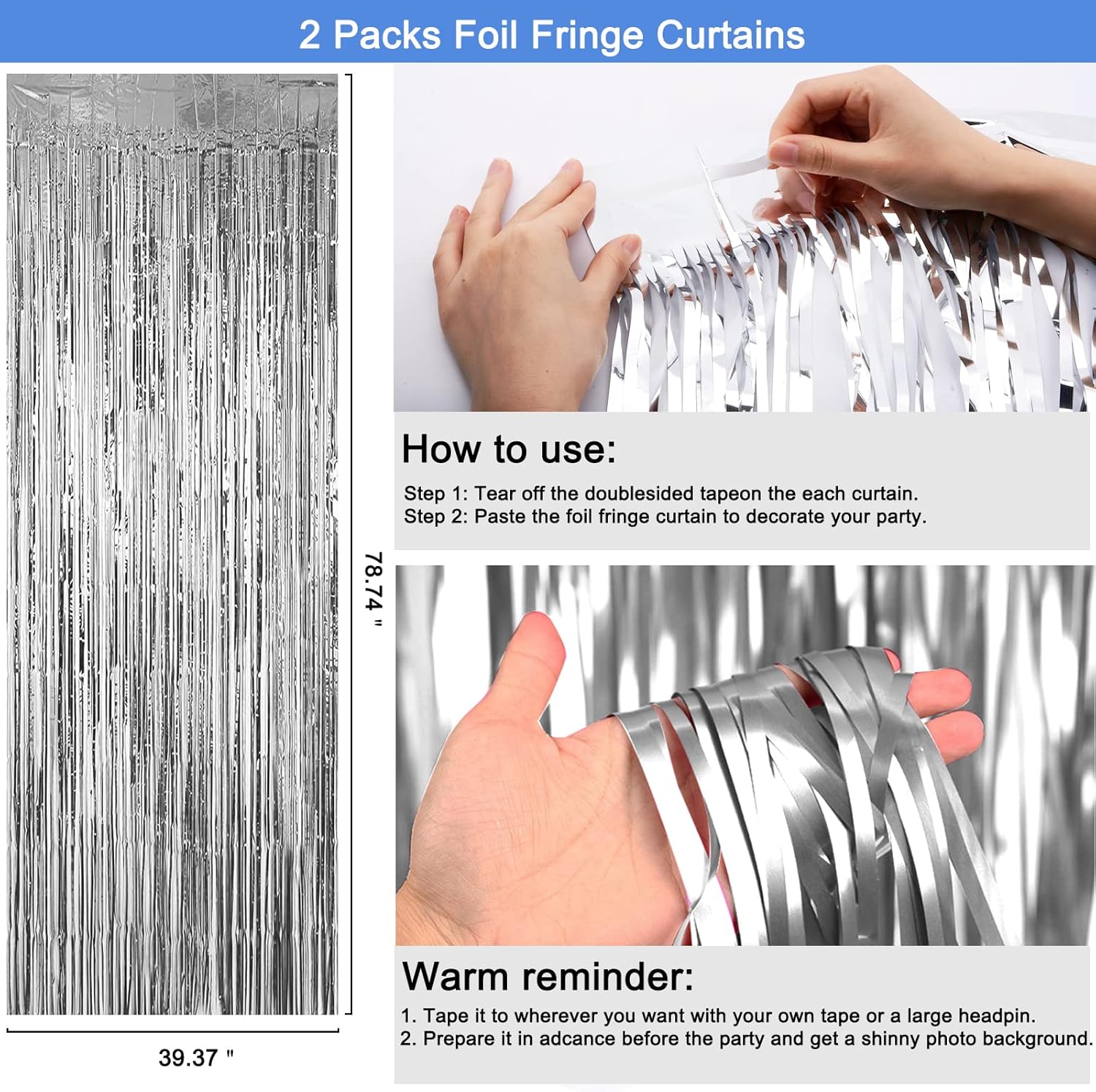 2 Packs Foil Fringe Curtains

78.74 "

39.37 "

How to use:

Step 1: Tear off the doublesided tapeon the each curtain.
Step 2: Paste the foil fringe curtain to decorate your party.

Warm reminder:

1. Tape it to wherever you want with your own tape or a large headpin.
2. Prepare it in adcance before the party and get a shinny photo background.