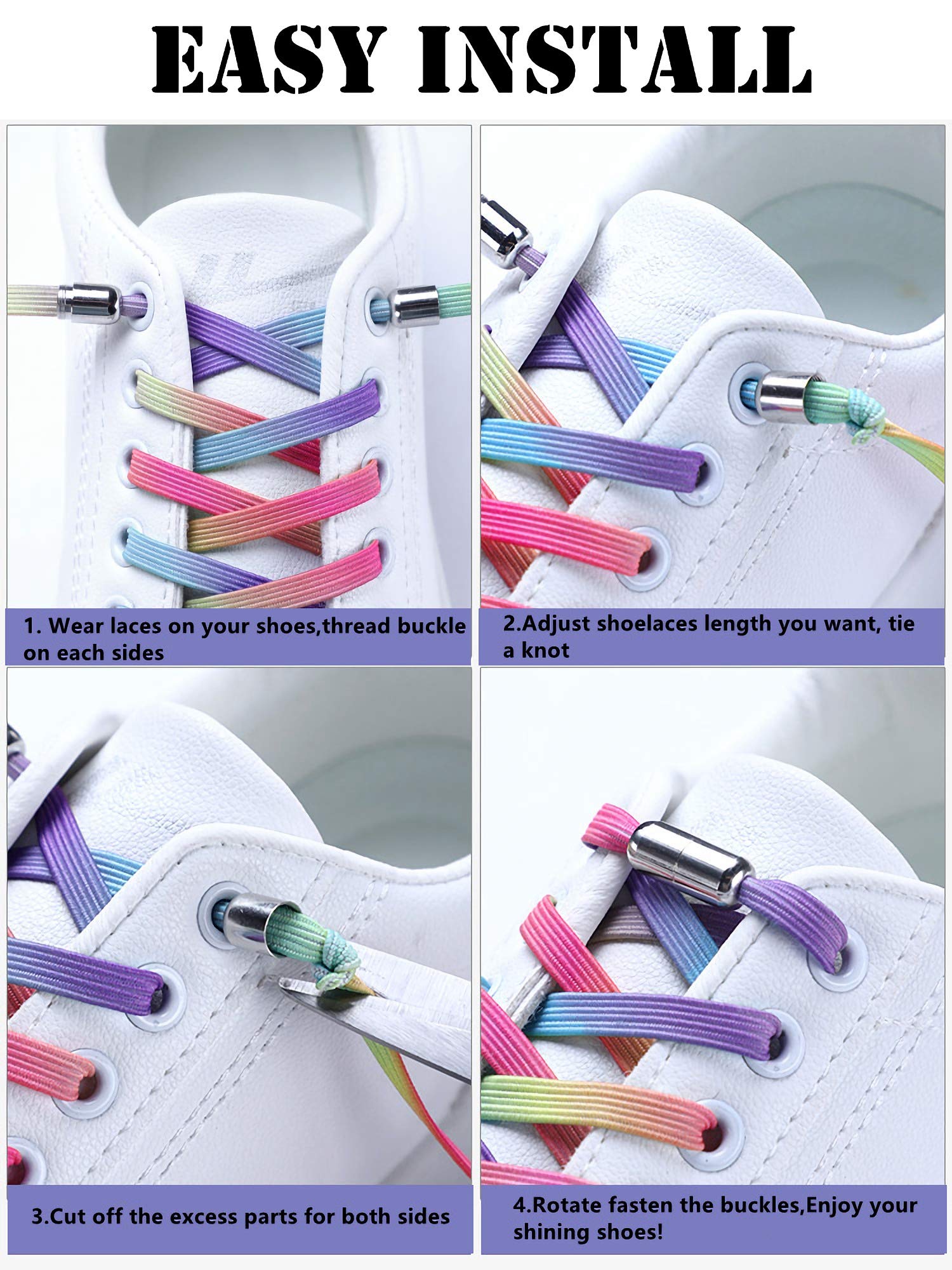 EASY INSTALL

1. Wear laces on your shoes,thread buckle on each sides

2.Adjust shoelaces length you want, tie a knot

3.Cut off the excess parts for both sides

4.Rotate fasten the buckles,Enjoy your shining shoes!